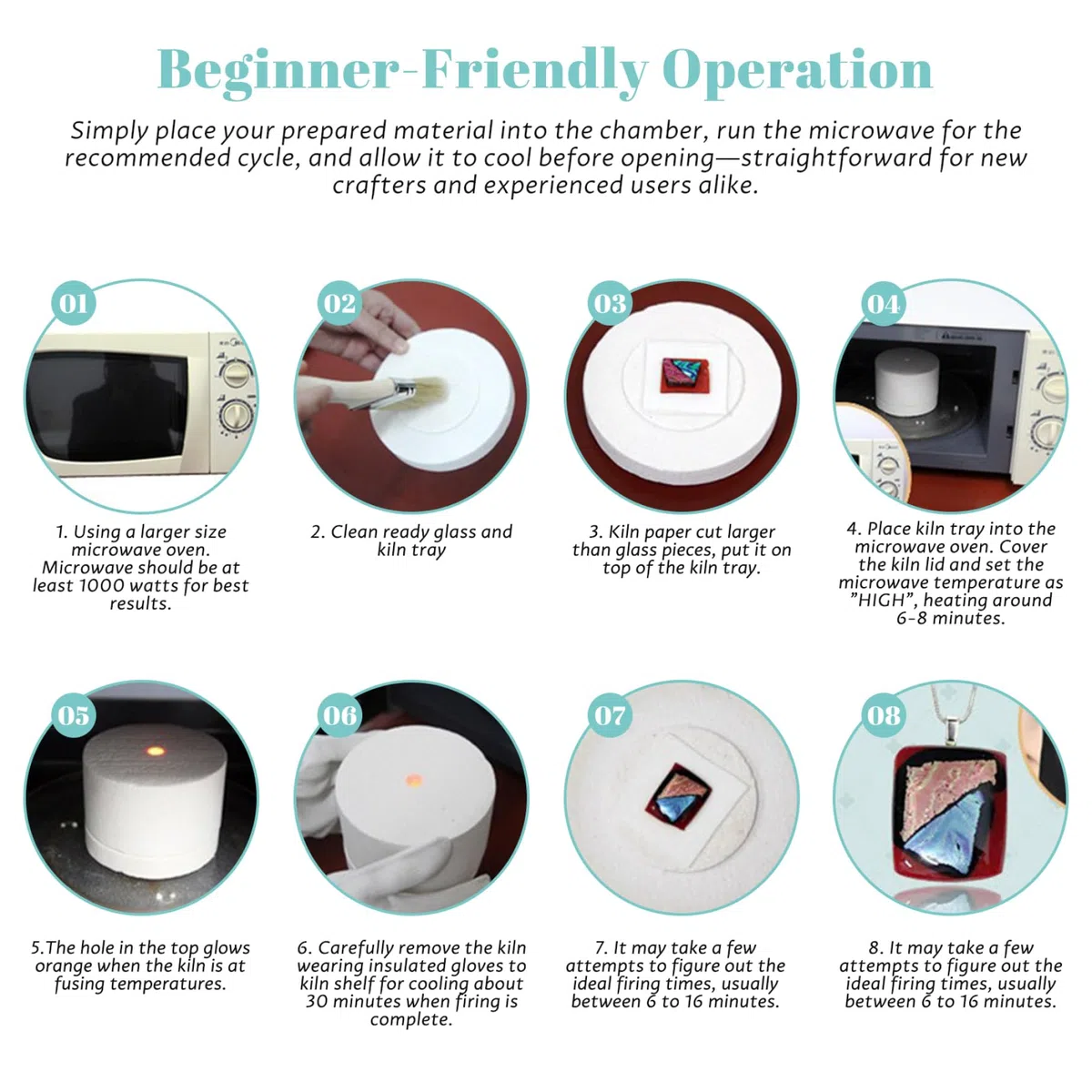 Beginner-Friendly Operation

Simply place your prepared material into the chamber, run the microwave for the recommended cycle, and allow it to cool before opening—straightforward for new crafters and experienced users alike.

01

1. Using a larger size microwave oven. Microwave should be at least 1000 watts for best results.

02

2. Clean ready glass and kiln tray

03

3. Kiln paper cut larger than glass pieces, put it on top of the kiln tray.

04

4. Place kiln tray into the microwave oven. Cover the kiln lid and set the microwave temperature as "HIGH", heating around 6-8 minutes.

05

5.The hole in the top glows orange when the kiln is at fusing temperatures.

06

6. Carefully remove the kiln wearing insulated gloves to kiln shelf for cooling about 30 minutes when firing is complete.

07

7. It may take a few attempts to figure out the ideal firing times, usually between 6 to 16 minutes.

08

8. It may take a few attempts to figure out the ideal firing times, usually between 6 to 16 minutes.