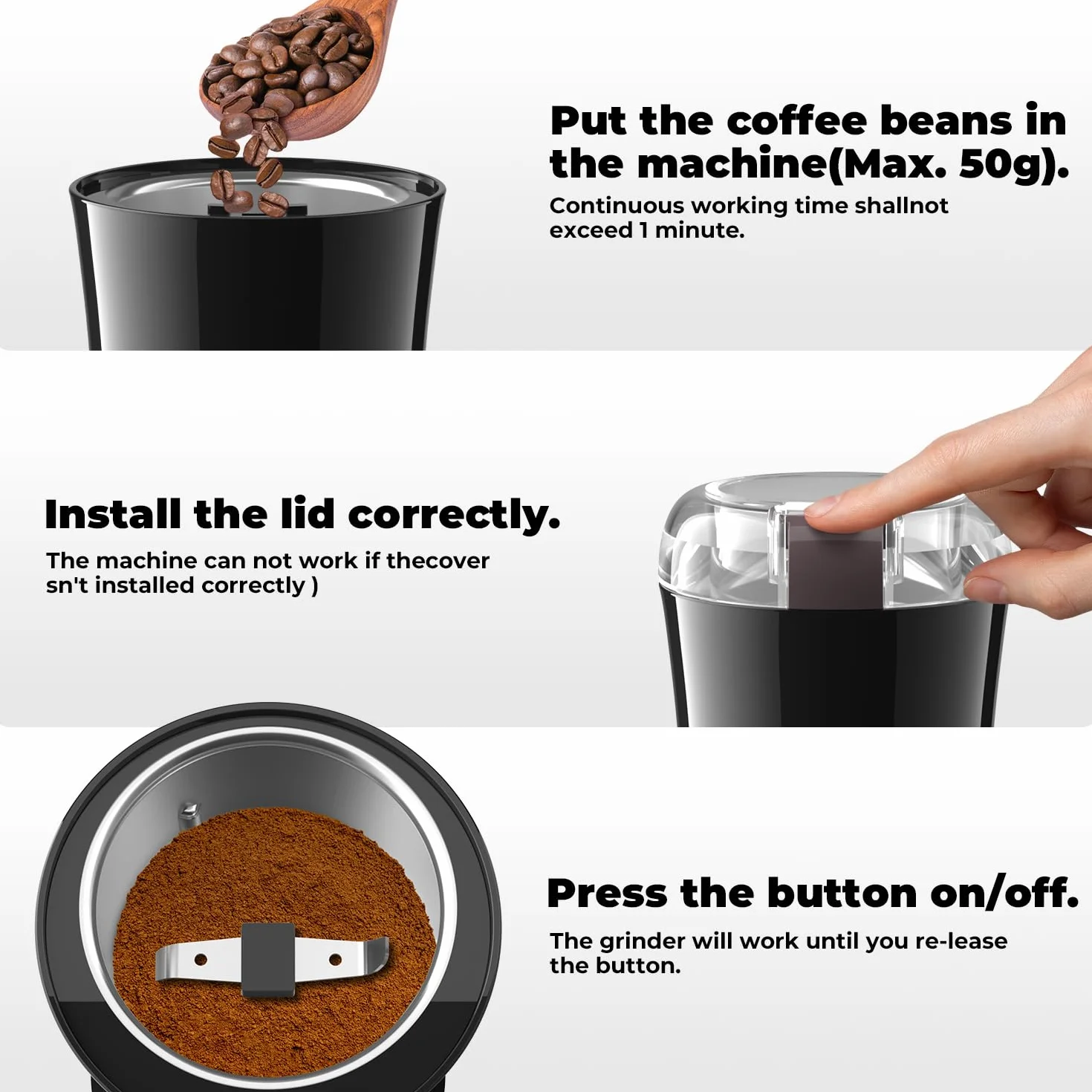 Put the coffee beans in the machine(Max. 50g).

Continuous working time shallnot exceed 1 minute.

Install the lid correctly.

The machine can not work if thecover sn't installed correctly )

Press the button on/off.

The grinder will work until you re-lease the button.