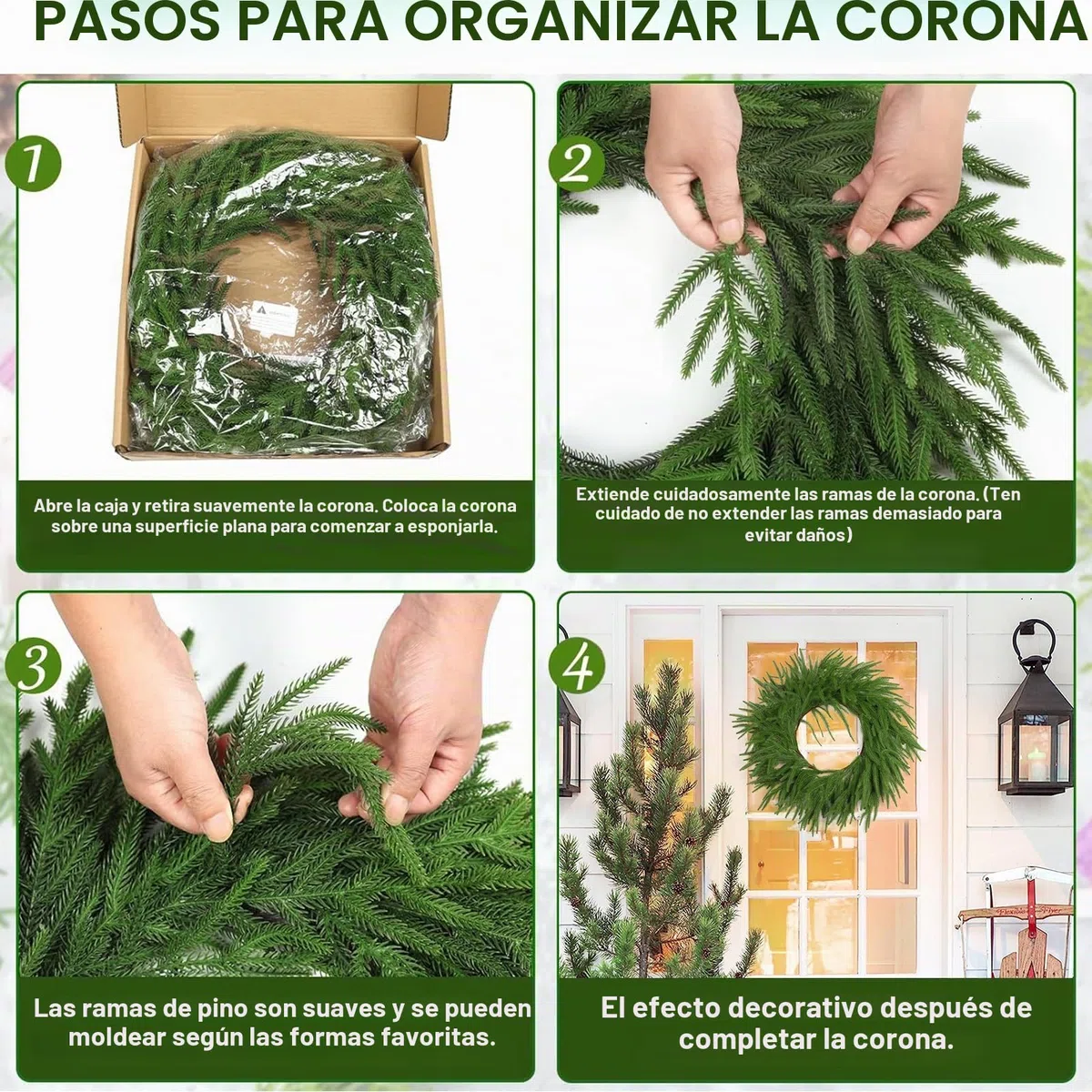 PASOS PARA ORGANIZAR LA CORONA

1

Abre la caja y retira suavemente la corona. Coloca la corona sobre una superficie plana para comenzar a esponjarla.

2

Extiende cuidadosamente las ramas de la corona. (Ten cuidado de no extender las ramas demasiado para evitar daños)

3

Las ramas de pino son suaves y se pueden moldear según las formas favoritas.

4

El efecto decorativo después de completar la corona.