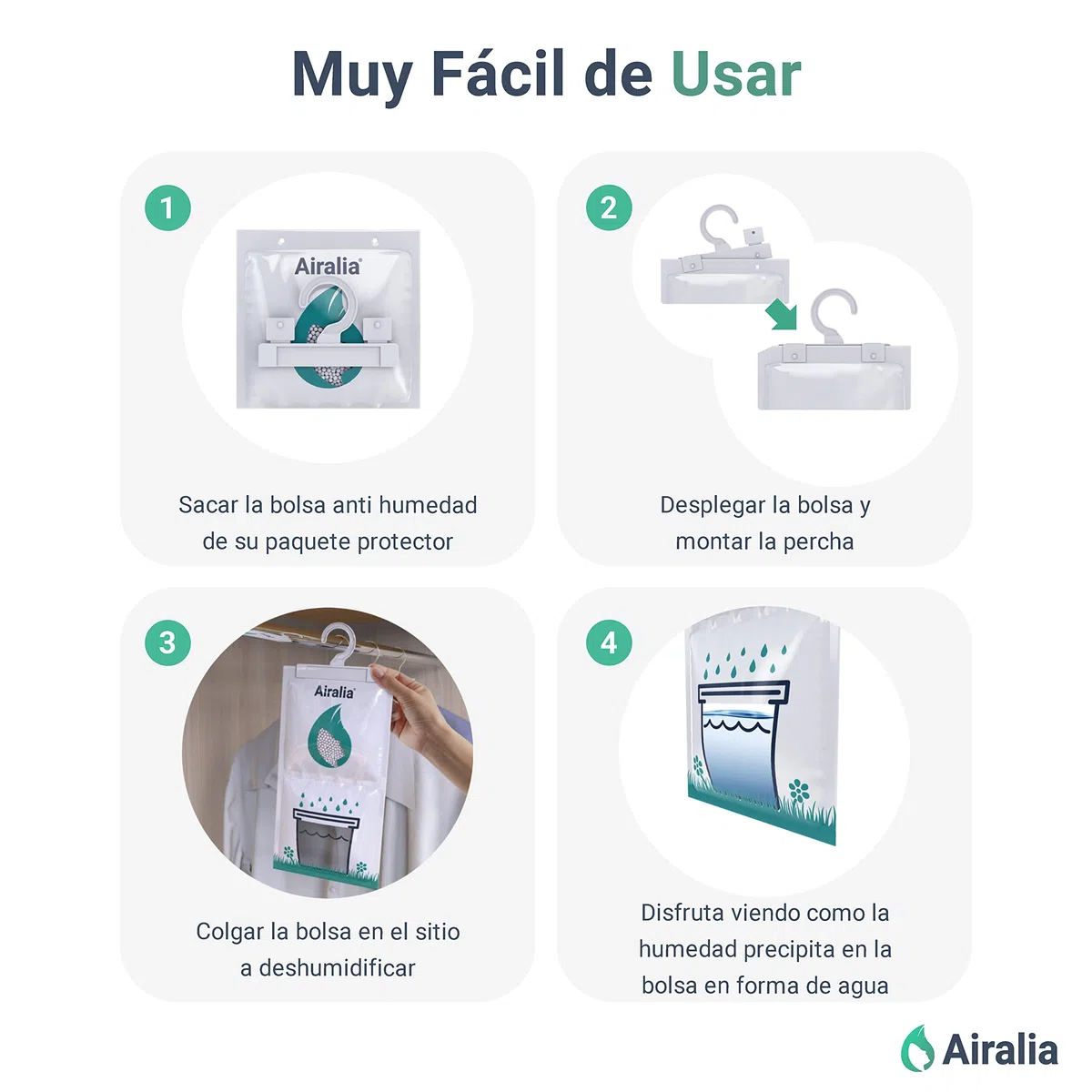 Muy Fácil de Usar

1

Airalia

Sacar la bolsa anti humedad de su paquete protector

2

Desplegar la bolsa y montar la percha

3

Airalia

Colgar la bolsa en el sitio a deshumidificar

4

Disfruta viendo como la humedad precipita en la bolsa en forma de agua

Airalia