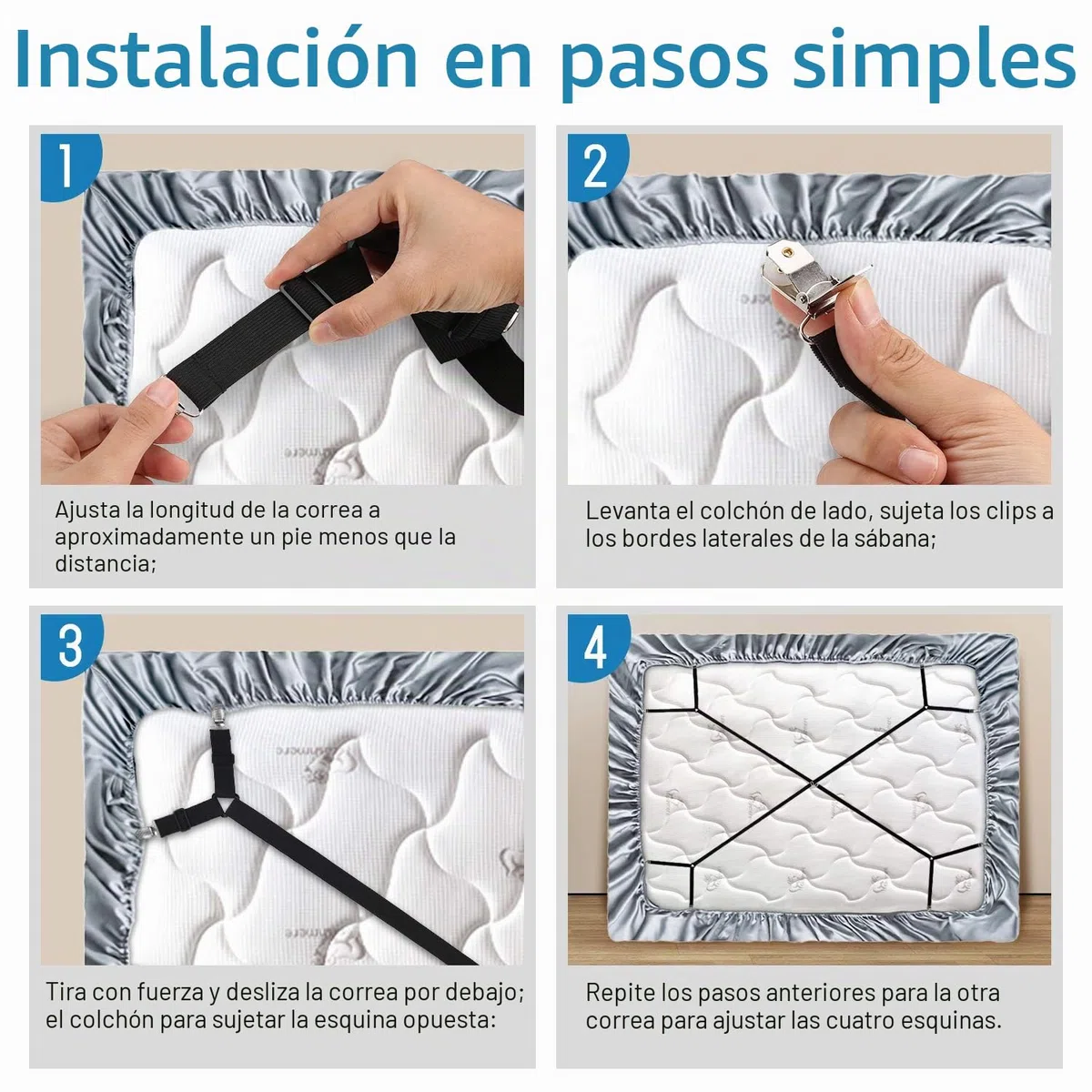 Instalación en pasos simples

1

Ajusta la longitud de la correa a aproximadamente un pie menos que la distancia;

2

Levanta el colchón de lado, sujeta los clips a los bordes laterales de la sábana;

3

Tira con fuerza y desliza la correa por debajo; el colchón para sujetar la esquina opuesta:

4

Repite los pasos anteriores para la otra correa para ajustar las cuatro esquinas.