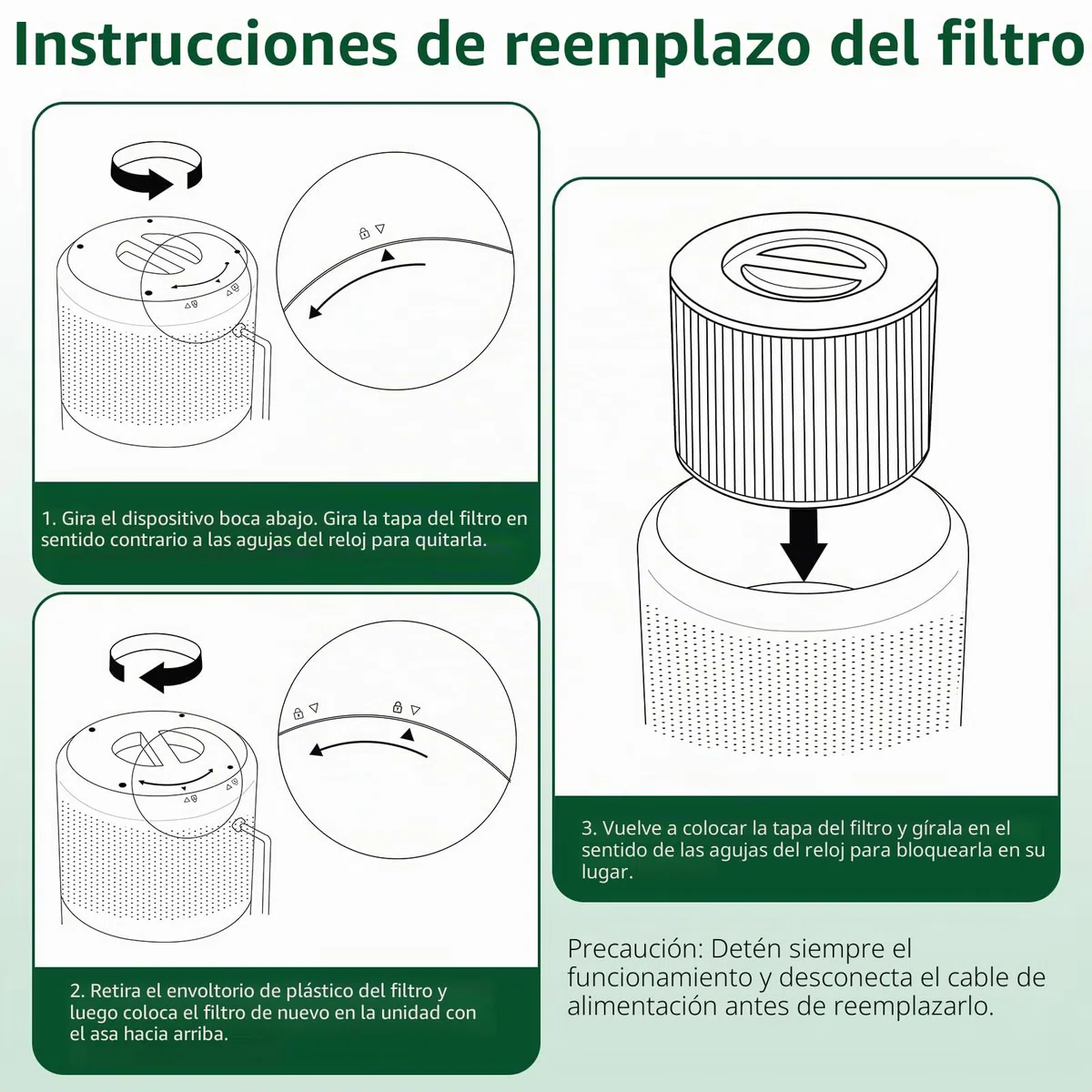 Instrucciones de reemplazo del filtro

1. Gira el dispositivo boca abajo. Gira la tapa del filtro en sentido contrario a las agujas del reloj para quitarla.

2. Retira el envoltorio de plástico del filtro y luego coloca el filtro de nuevo en la unidad con el asa hacia arriba.

3. Vuelve a colocar la tapa del filtro y gírala en el sentido de las agujas del reloj para bloquearla en su lugar.

Precaución: Detén siempre el funcionamiento y desconecta el cable de alimentación antes de reemplazarlo.