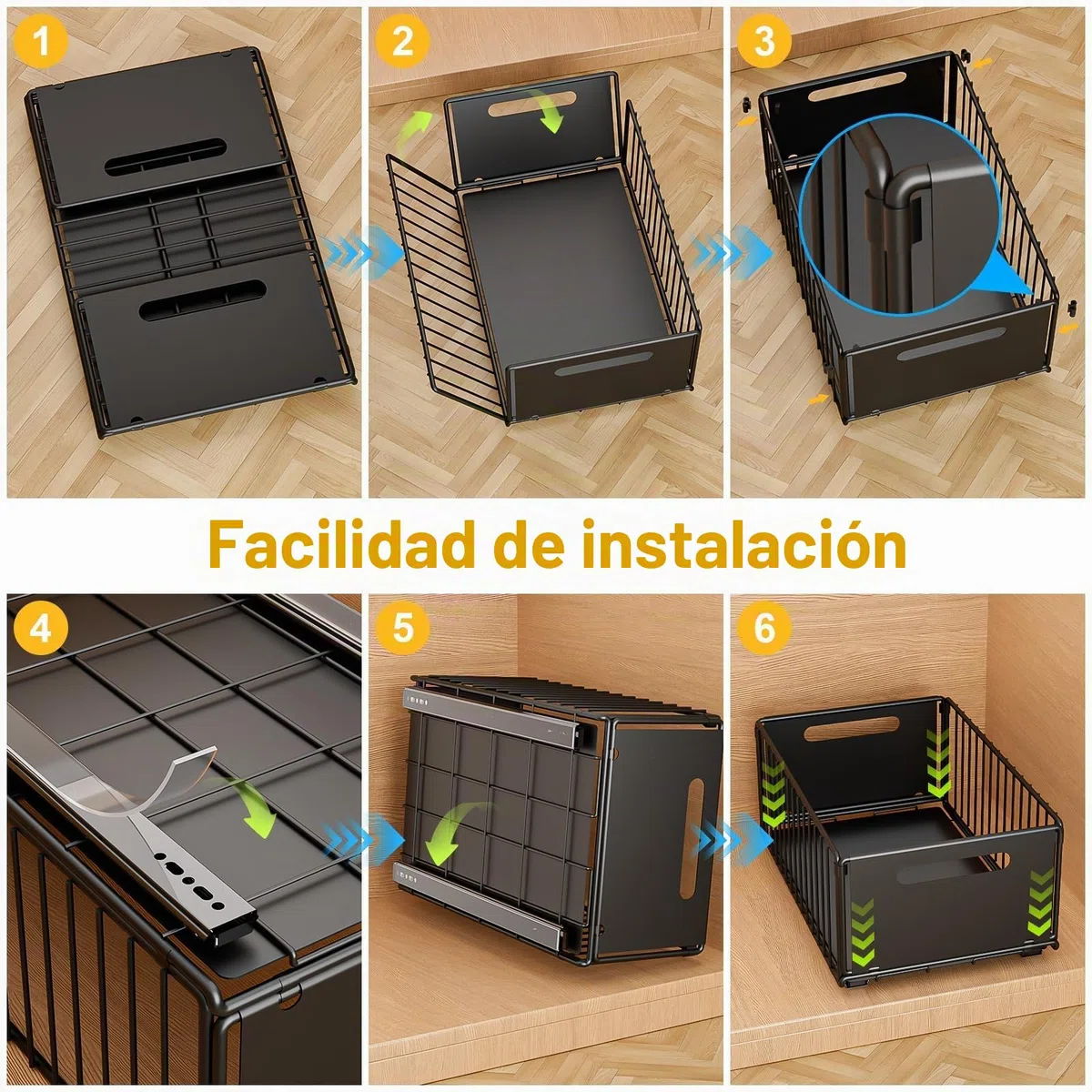 1

2

3

Facilidad de instalación

4

5

6