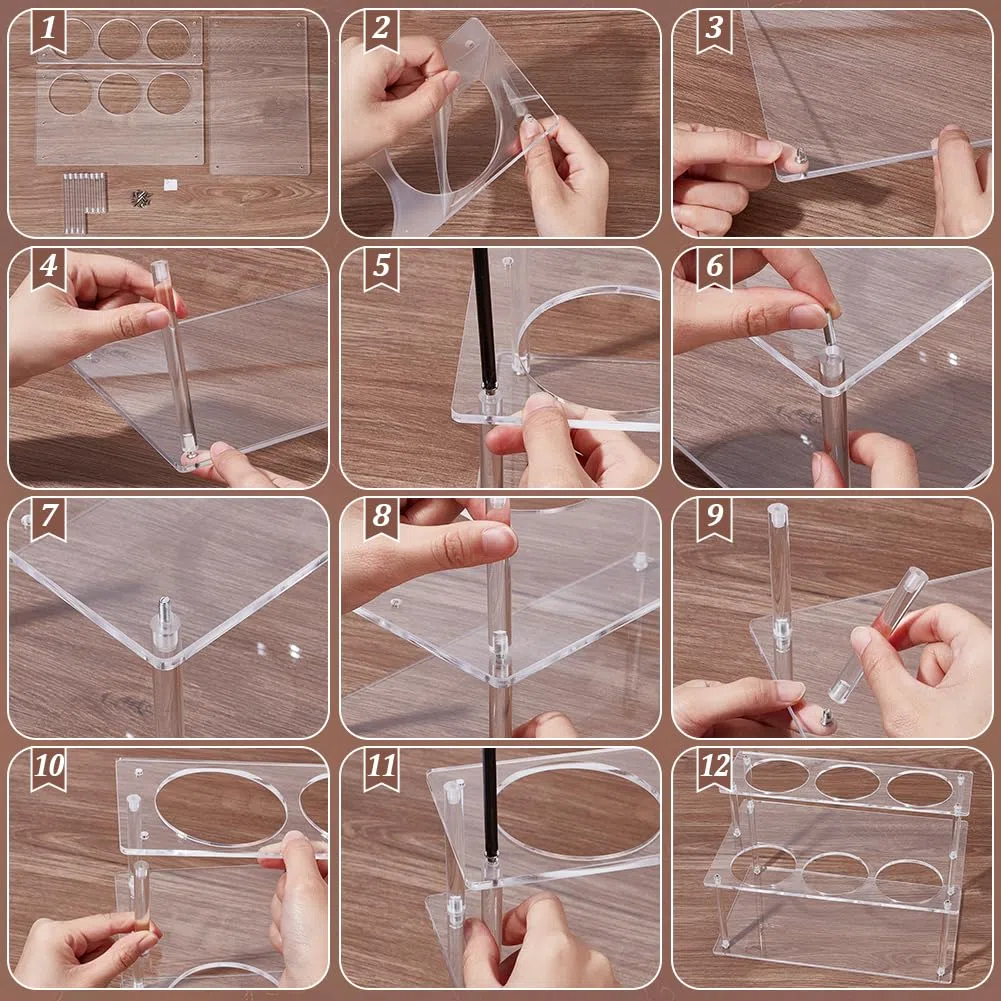 1
2
3
4
5
6
7
8
9
10
11
12