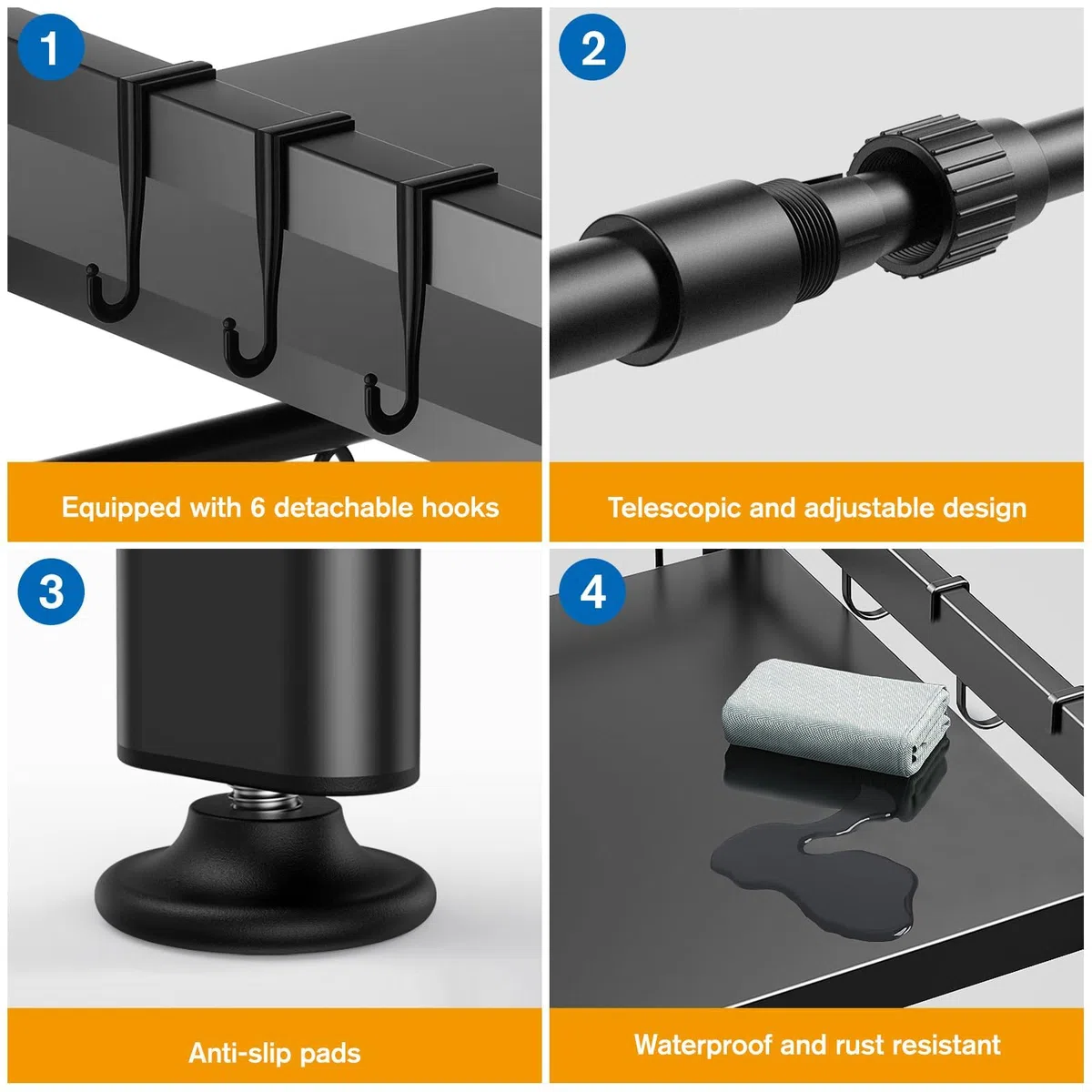 1

Equipped with 6 detachable hooks

2

Telescopic and adjustable design

3

Anti-slip pads

4

Waterproof and rust resistant