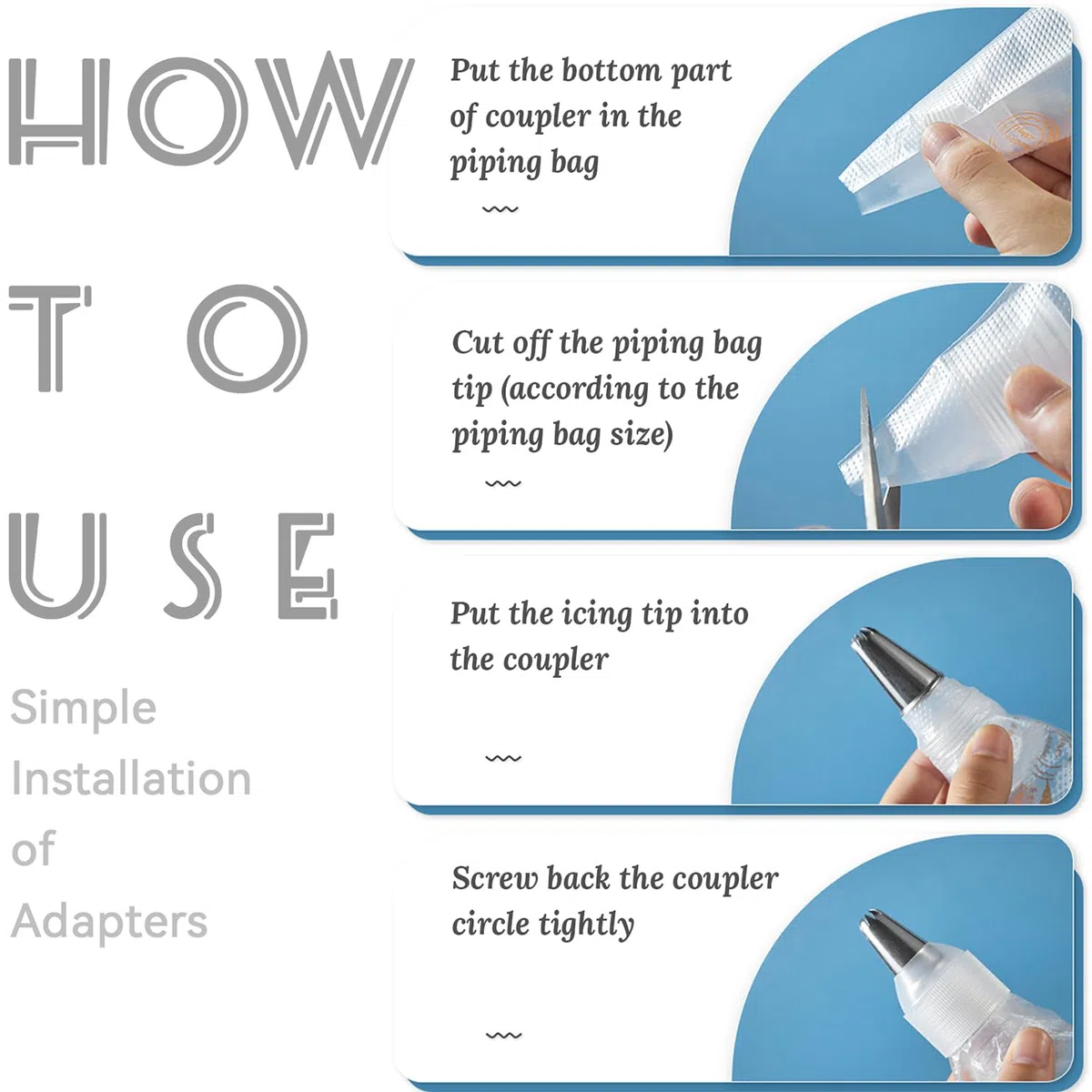 HOW
TO
USE

Simple Installation of Adapters

Put the bottom part of coupler in the piping bag

Cut off the piping bag tip (according to the piping bag size)

Put the icing tip into the coupler

Screw back the coupler circle tightly