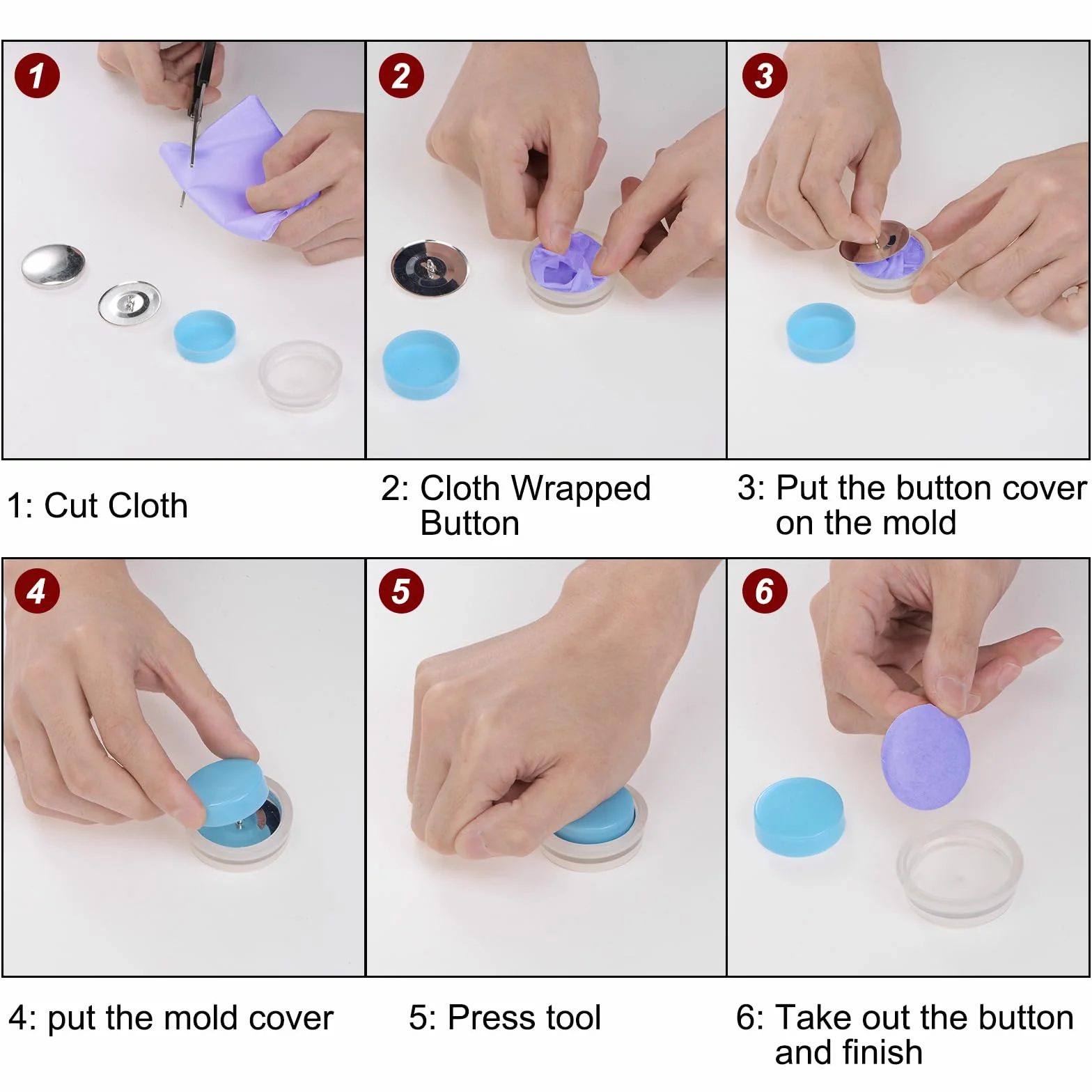 1

2

3

1: Cut Cloth

2: Cloth Wrapped Button

3: Put the button cover on the mold

4

5

6

4: put the mold cover

5: Press tool

6: Take out the button and finish