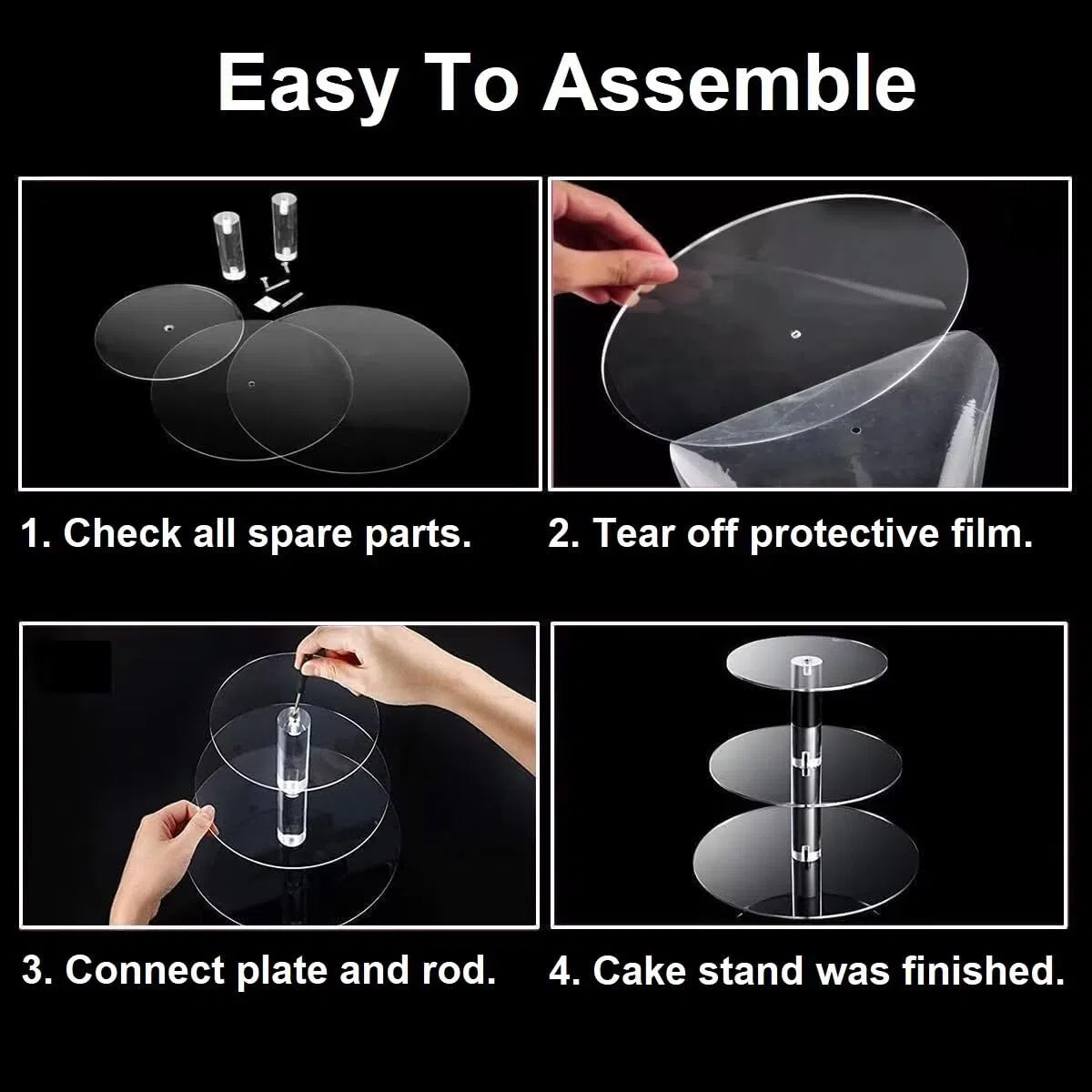 Easy To Assemble

1. Check all spare parts.

2. Tear off protective film.

3. Connect plate and rod.

4. Cake stand was finished.