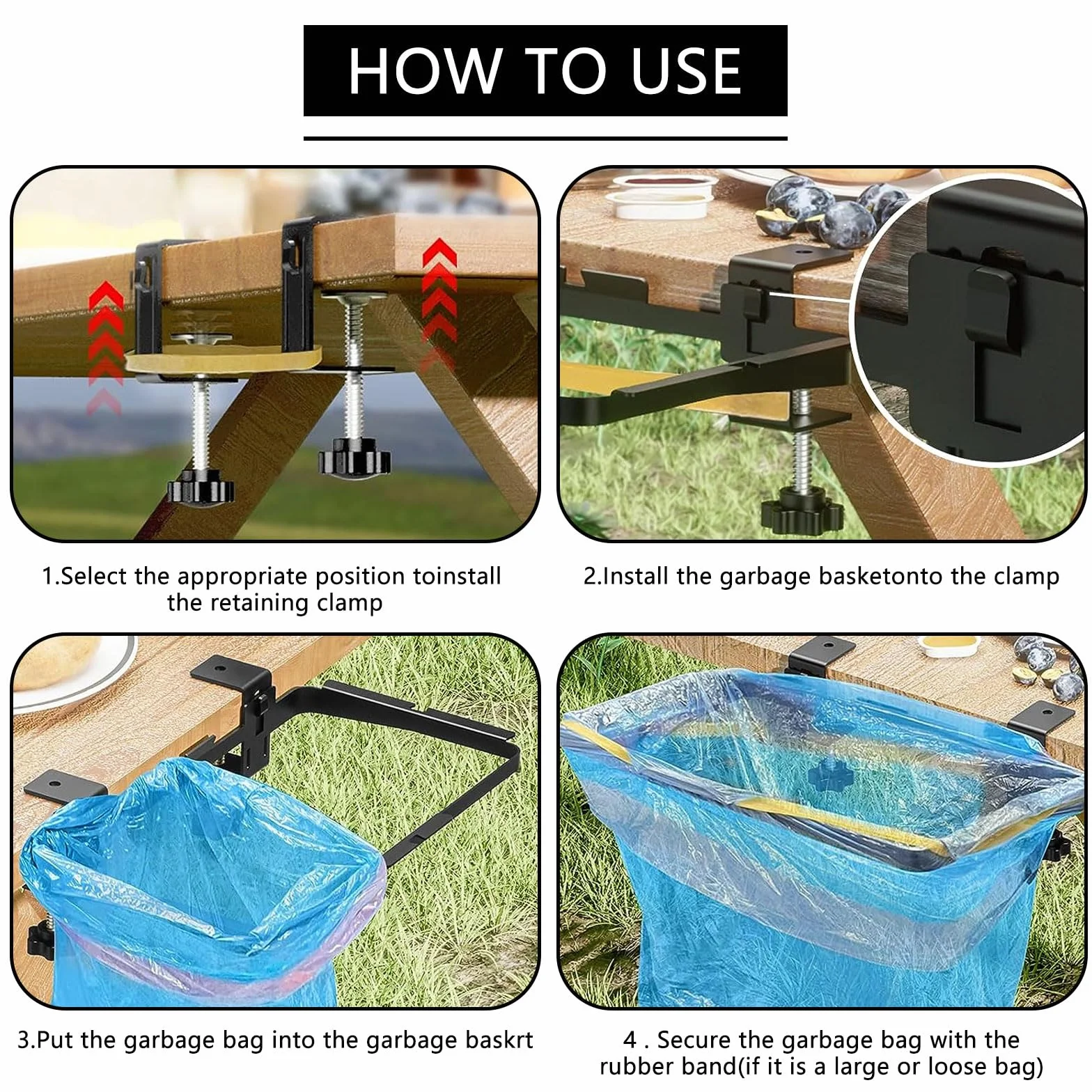 HOW TO USE

1.Select the appropriate position toinstall the retaining clamp

2.Install the garbage basketonto the clamp

3.Put the garbage bag into the garbage baskrt

4 . Secure the garbage bag with the rubber band(if it is a large or loose bag)