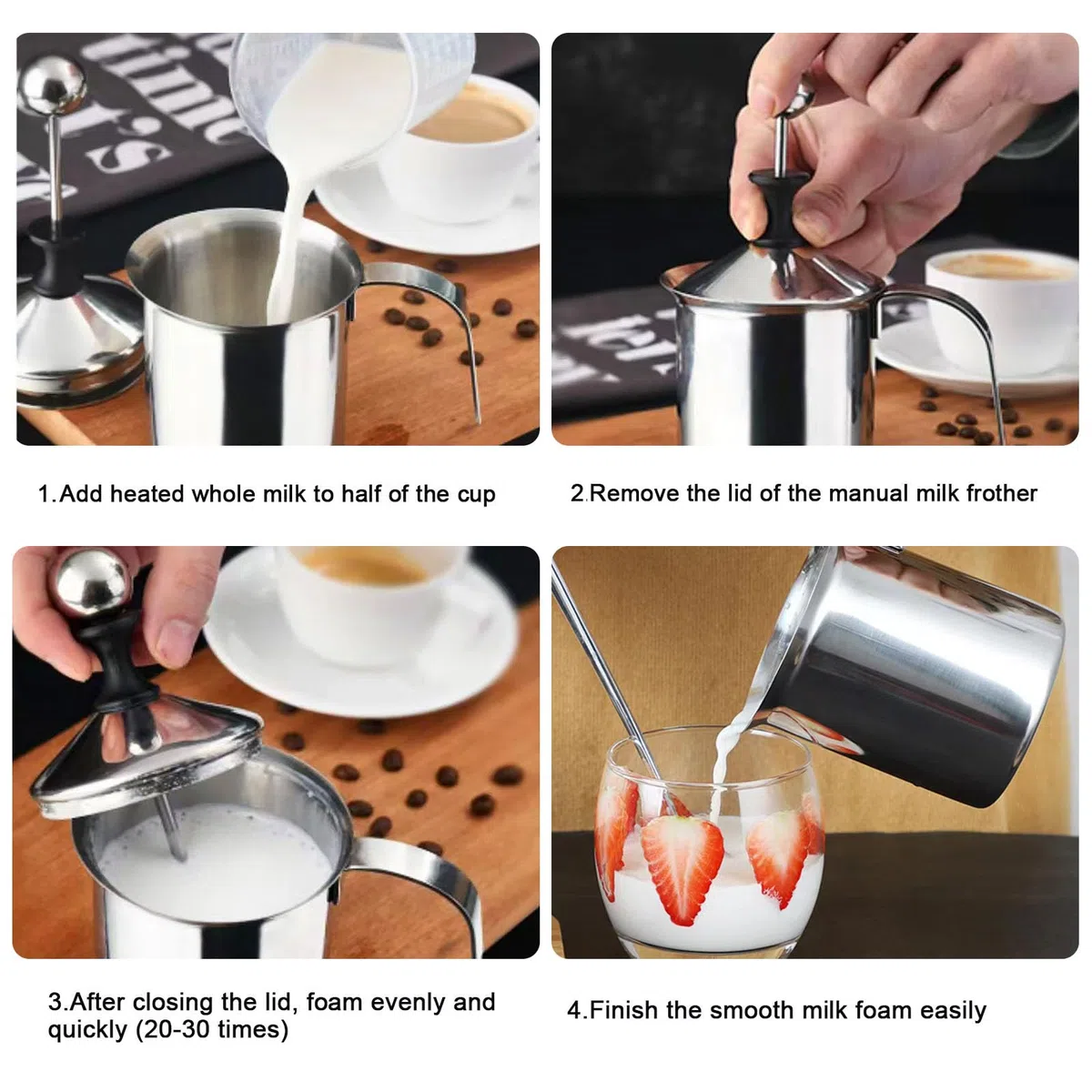 1.Add heated whole milk to half of the cup

2.Remove the lid of the manual milk frother

3.After closing the lid, foam evenly and quickly (20-30 times)

4.Finish the smooth milk foam easily