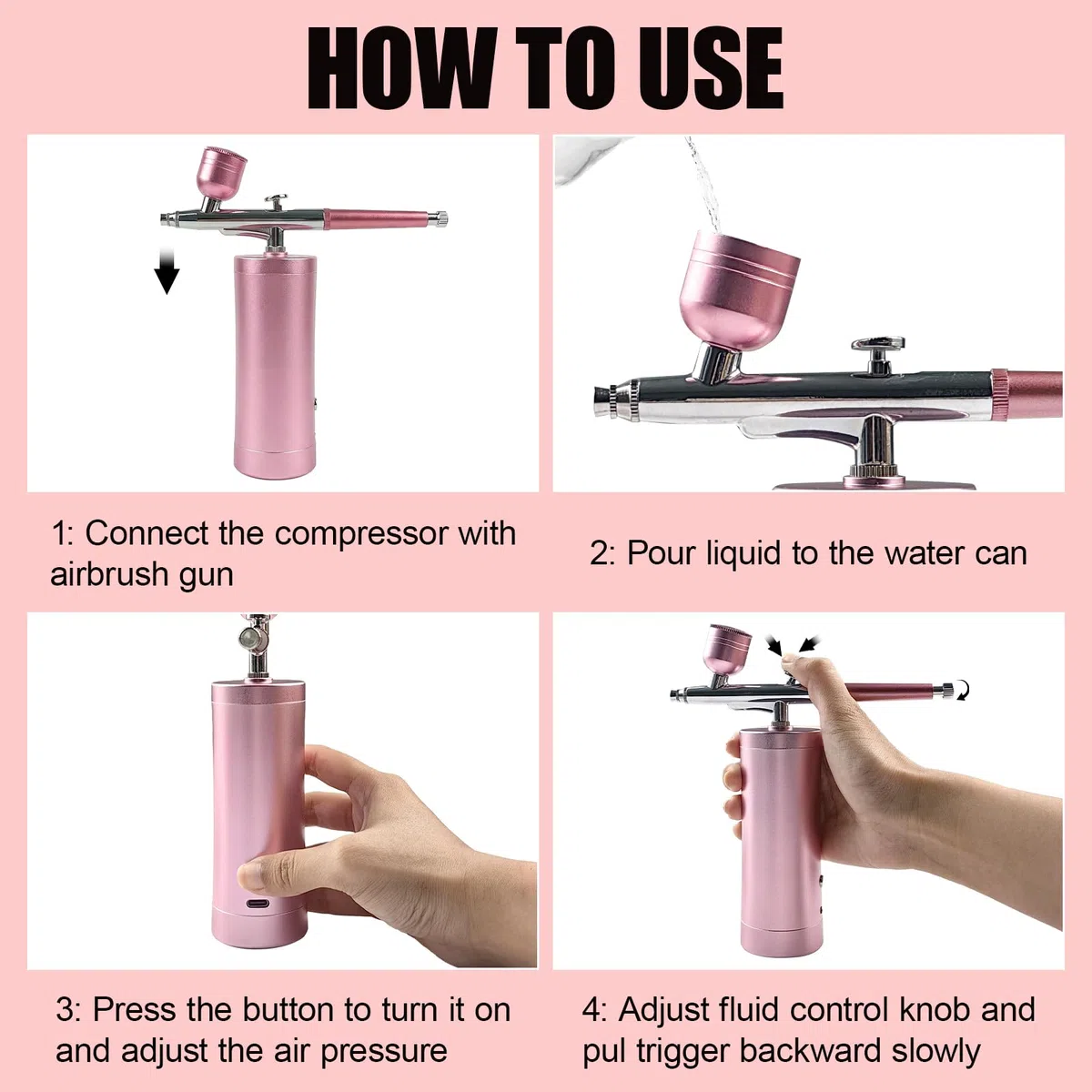 HOW TO USE

1: Connect the compressor with airbrush gun

2: Pour liquid to the water can

3: Press the button to turn it on and adjust the air pressure

4: Adjust fluid control knob and pul trigger backward slowly