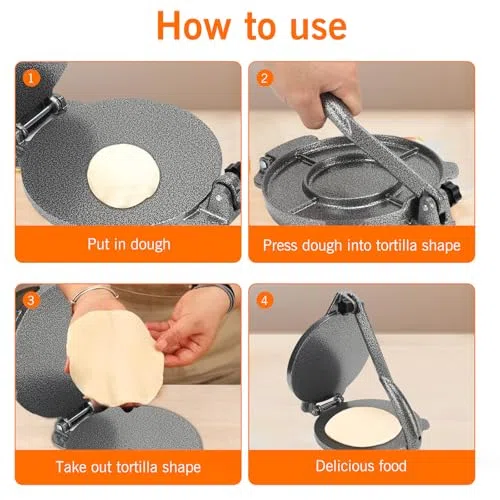 How to use

1
Put in dough

2
Press dough into tortilla shape

3
Take out tortilla shape

4
Delicious food