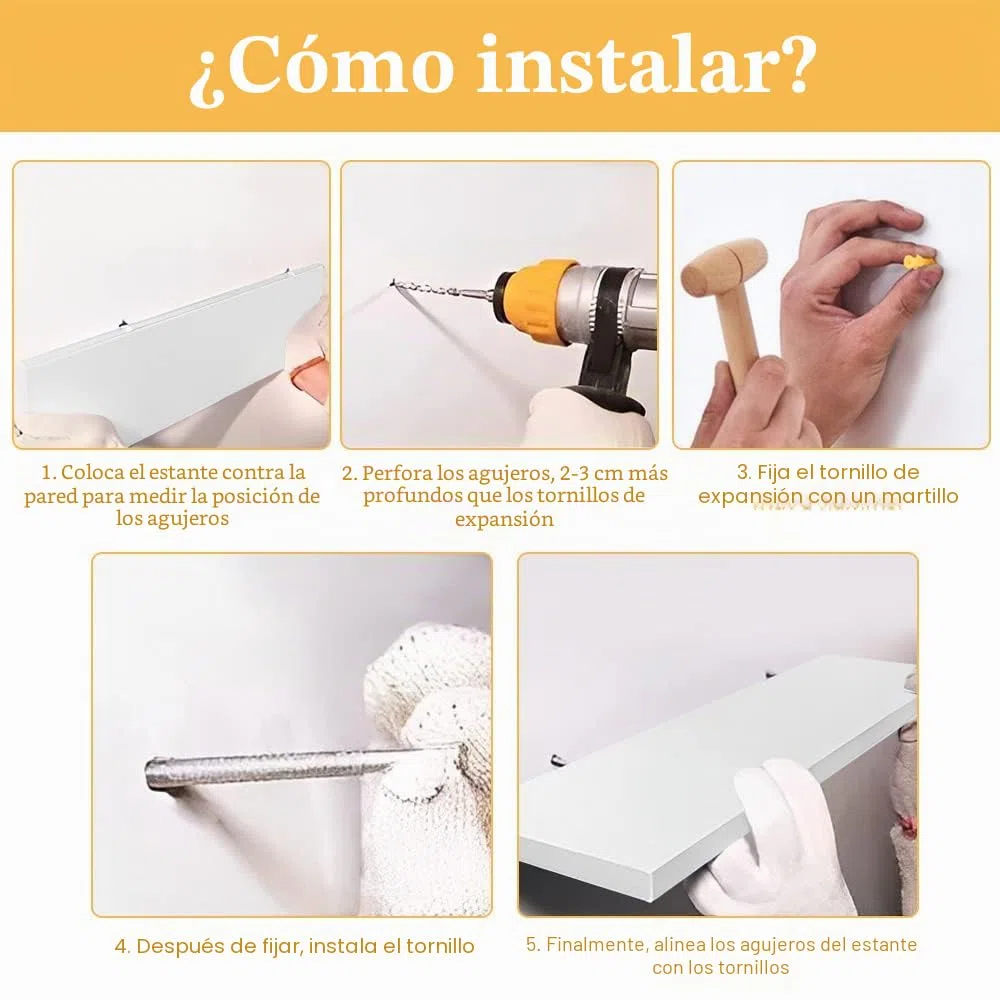 ¿Cómo instalar?

1. Coloca el estante contra la pared para medir la posición de los agujeros

2. Perfora los agujeros, 2-3 cm más profundos que los tornillos de expansión

3. Fija el tornillo de expansión con un martillo

4. Después de fijar, instala el tornillo

5. Finalmente, alinea los agujeros del estante con los tornillos