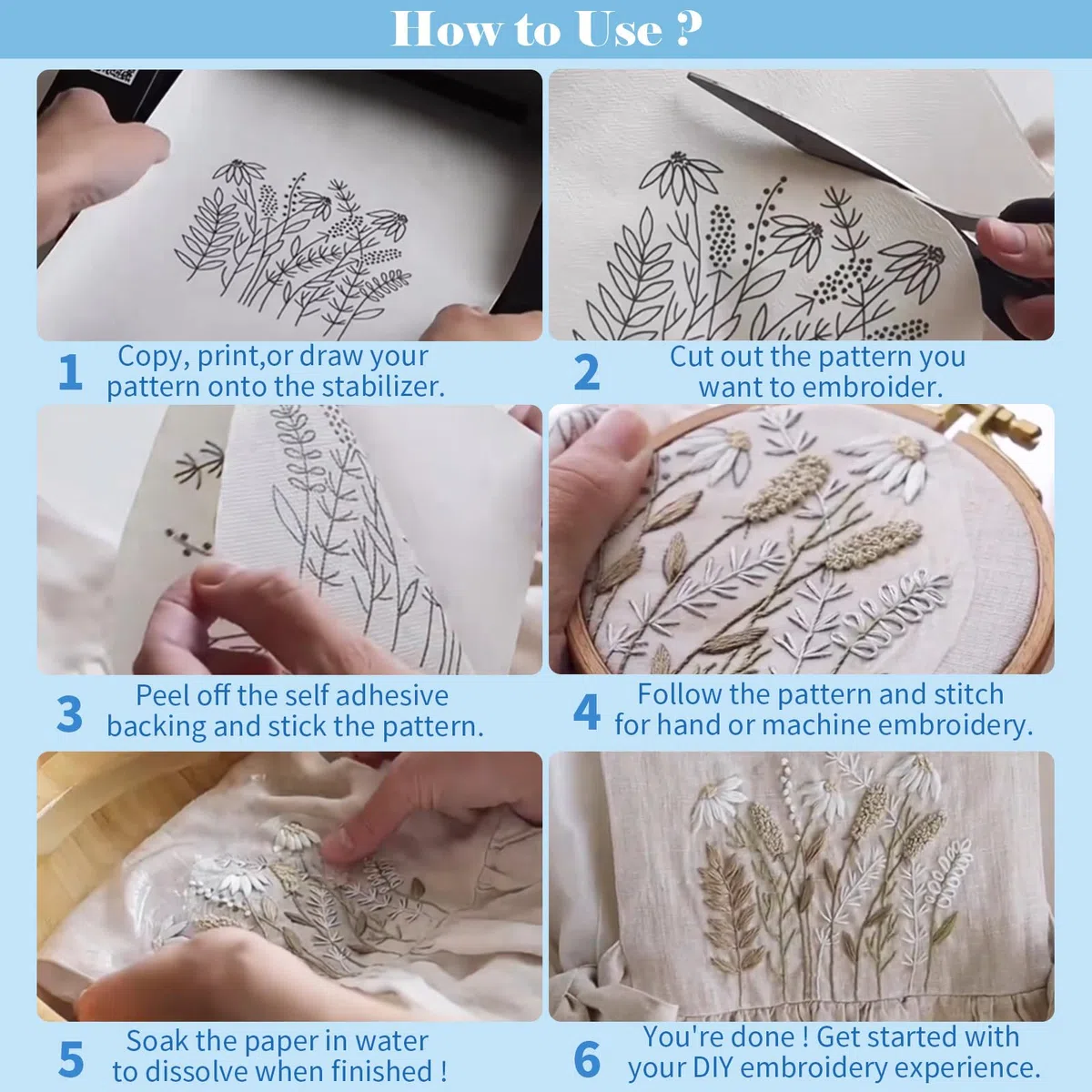 How to Use ?

1 Copy, print,or draw your pattern onto the stabilizer.

2 Cut out the pattern you want to embroider.

3 Peel off the self adhesive backing and stick the pattern.

4 Follow the pattern and stitch for hand or machine embroidery.

5 Soak the paper in water to dissolve when finished !

6 You're done ! Get started with your DIY embroidery experience.