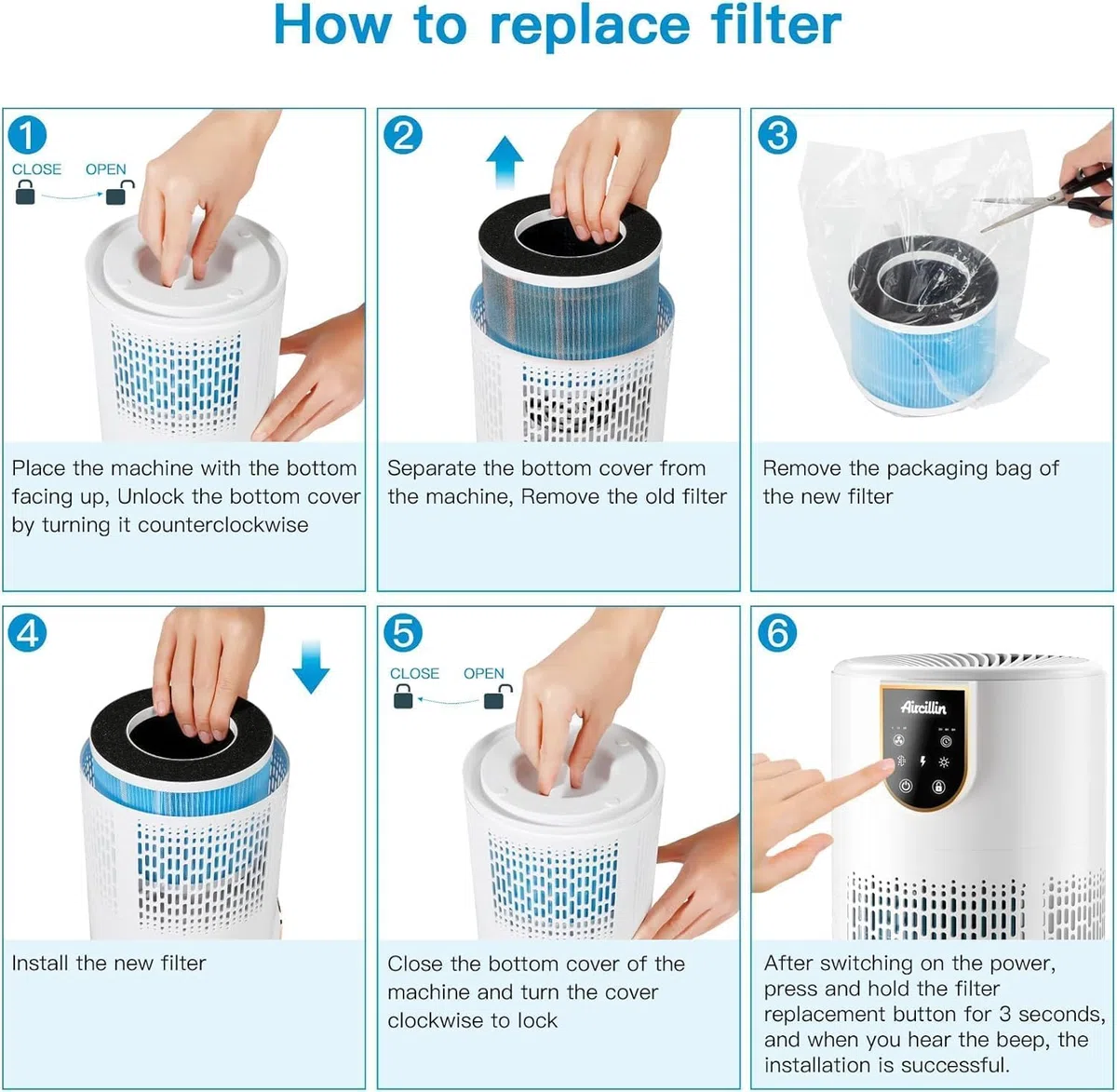 How to replace filter

1
CLOSE OPEN

Place the machine with the bottom facing up, Unlock the bottom cover by turning it counterclockwise

2

Separate the bottom cover from the machine, Remove the old filter

3

Remove the packaging bag of the new filter

4

Install the new filter

5
CLOSE OPEN

Close the bottom cover of the machine and turn the cover clockwise to lock

6
Aircillin

After switching on the power, press and hold the filter replacement button for 3 seconds, and when you hear the beep, the installation is successful.