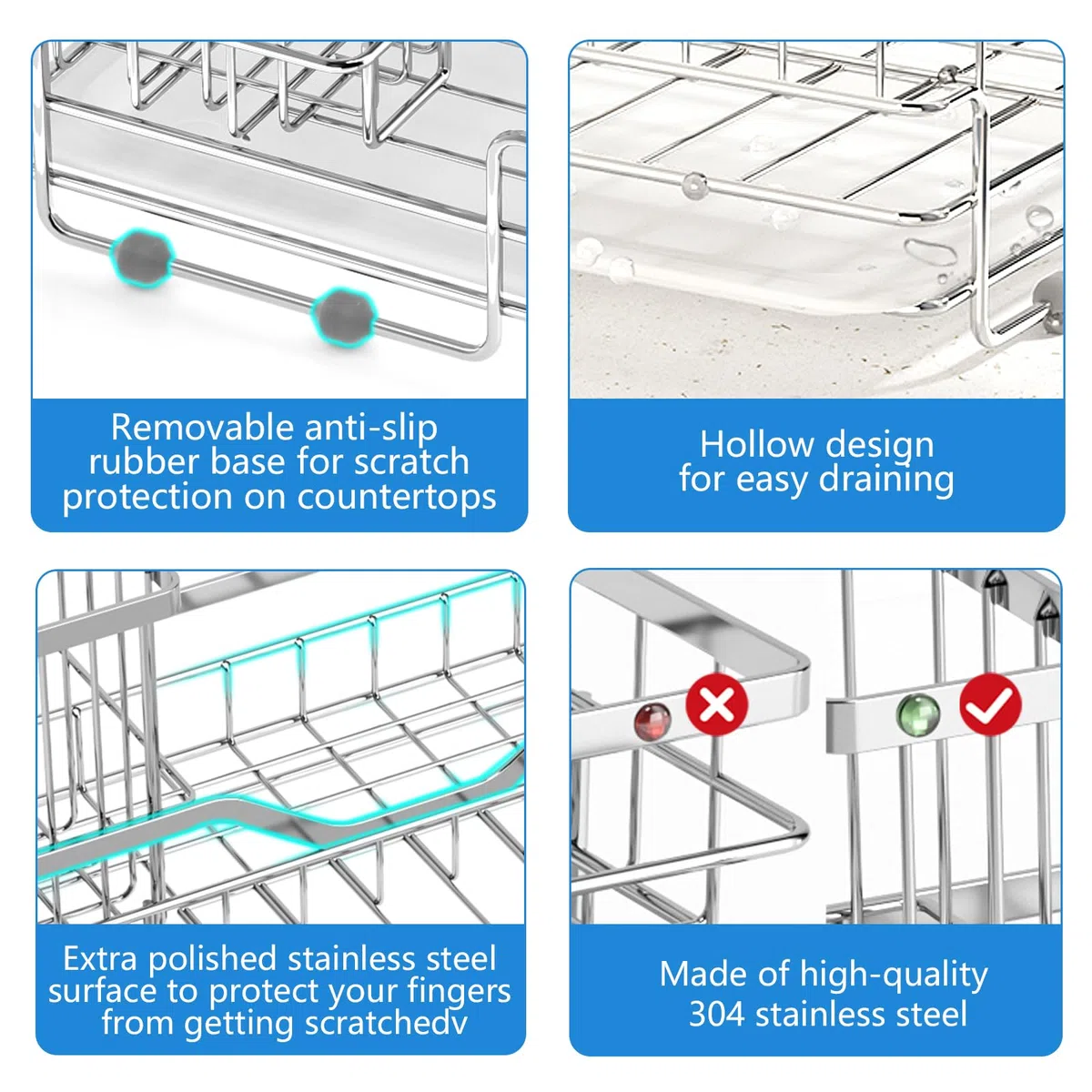 Removable anti-slip rubber base for scratch protection on countertops

Hollow design for easy draining

Extra polished stainless steel surface to protect your fingers from getting scratchedv

Made of high-quality 304 stainless steel