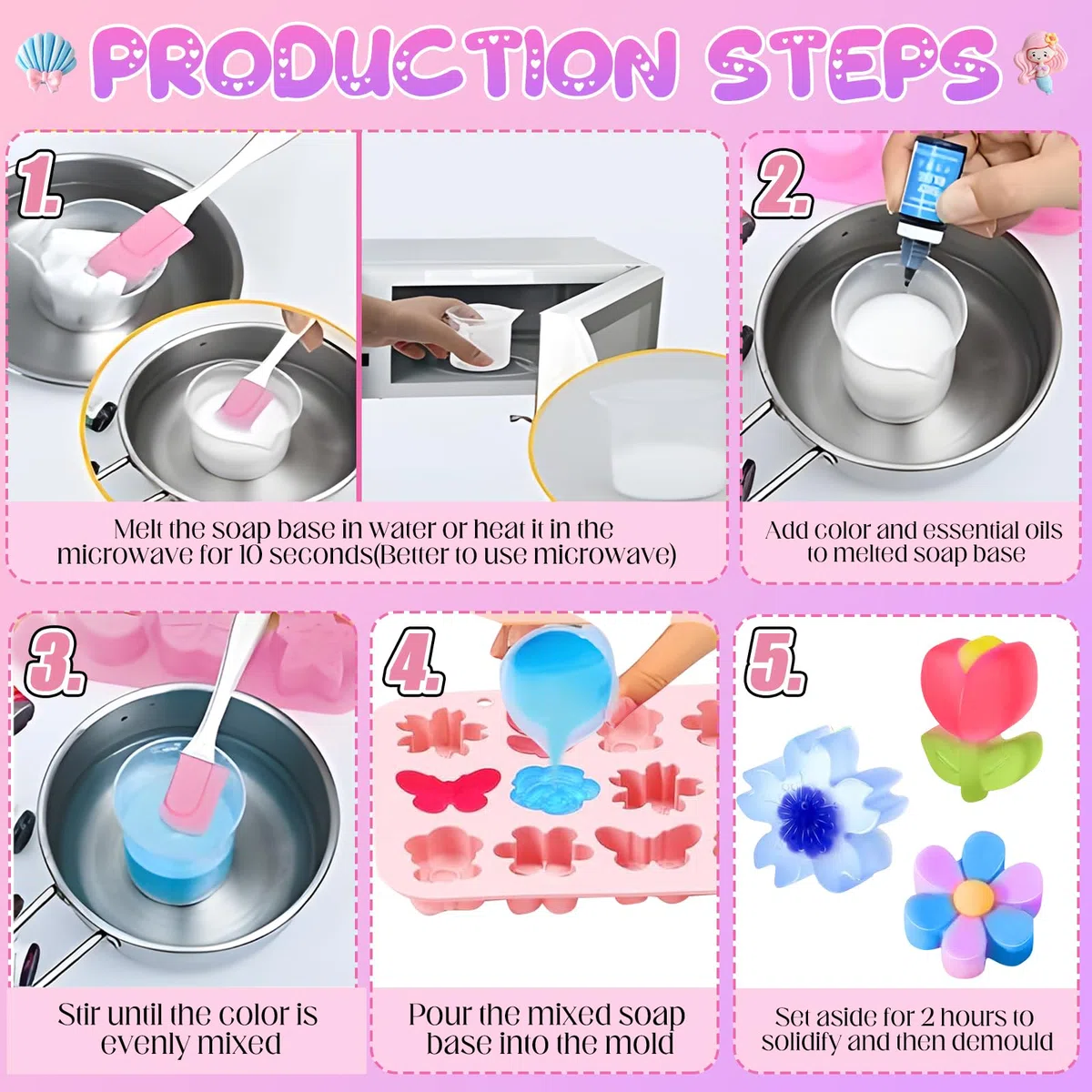 PRODUCTION STEPS

1.

Melt the soap base in water or heat it in the microwave for 10 seconds(Better to use microwave)

2.

Add color and essential oils to melted soap base

3.

Stir until the color is evenly mixed

4.

Pour the mixed soap base into the mold

5.

Set aside for 2 hours to solidify and then demould