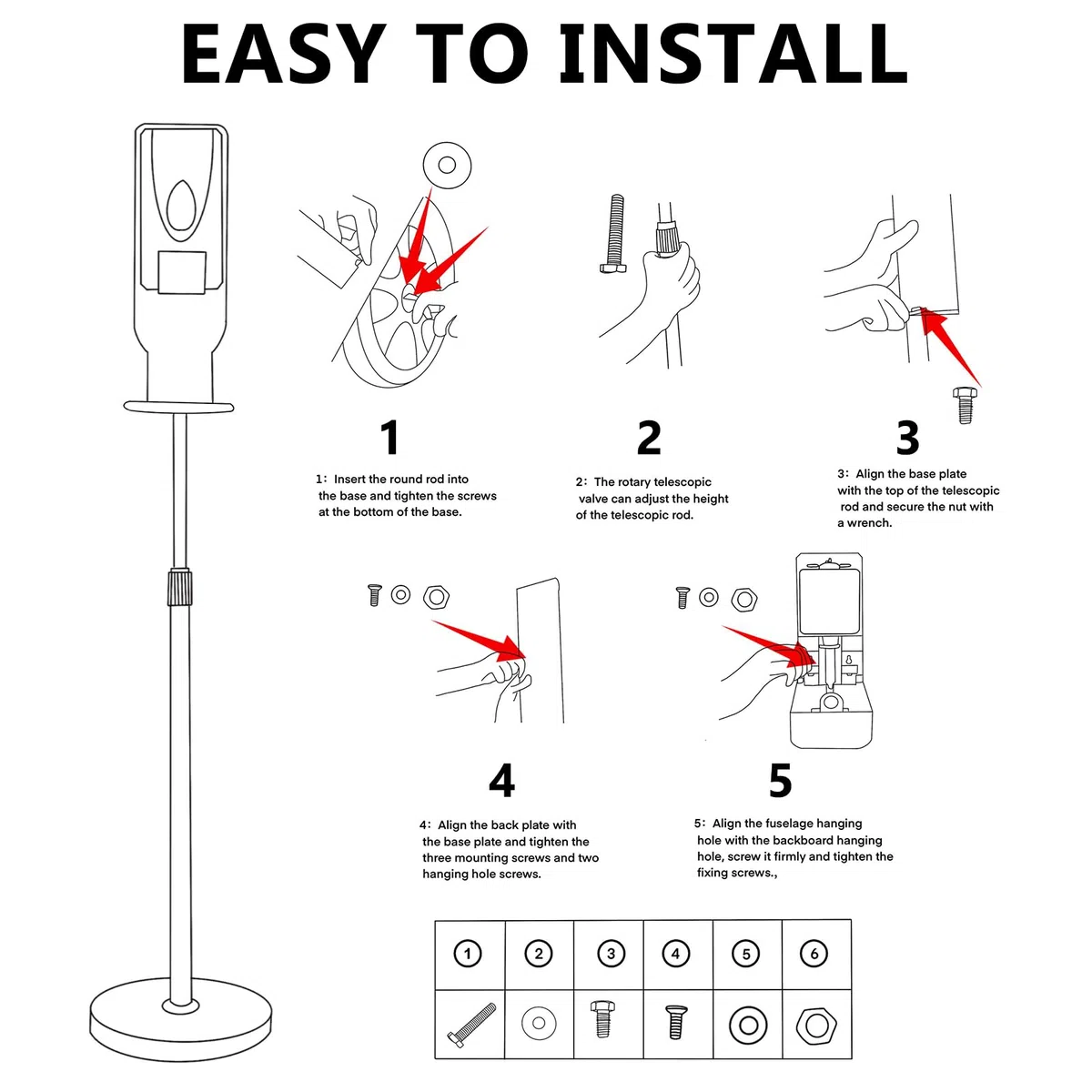 EASY TO INSTALL

1

1: Insert the round rod into the base and tighten the screws at the bottom of the base.

2

2: The rotary telescopic valve can adjust the height of the telescopic rod.

3

3: Align the base plate with the top of the telescopic rod and secure the nut with a wrench.

4

4: Align the back plate with the base plate and tighten the three mounting screws and two hanging hole screws.

5

5: Align the fuselage hanging hole with the backboard hanging hole, screw it firmly and tighten the fixing screws.,

| ① | ② | ③ | ④ | ⑤ | ⑥ |
|---|---|---|---|---|---|
| | | | | | |