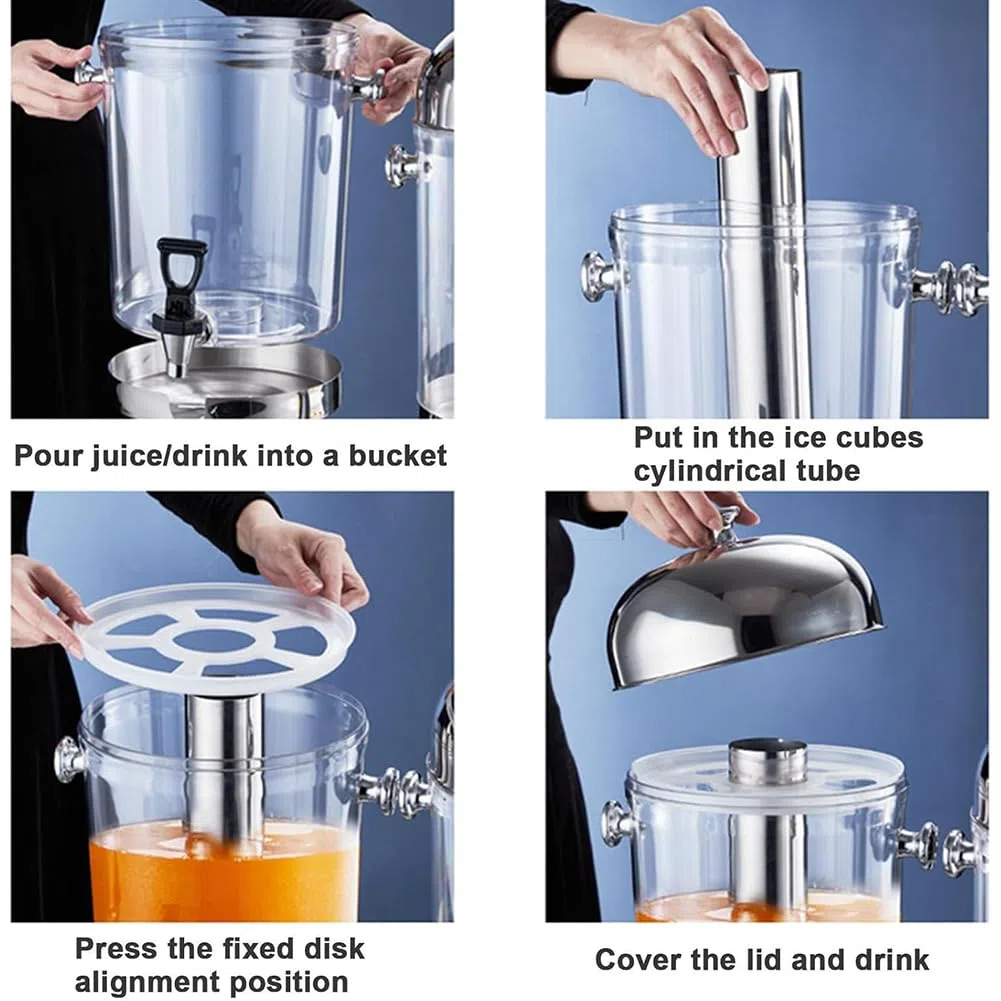 Pour juice/drink into a bucket

Put in the ice cubes cylindrical tube

Press the fixed disk alignment position

Cover the lid and drink