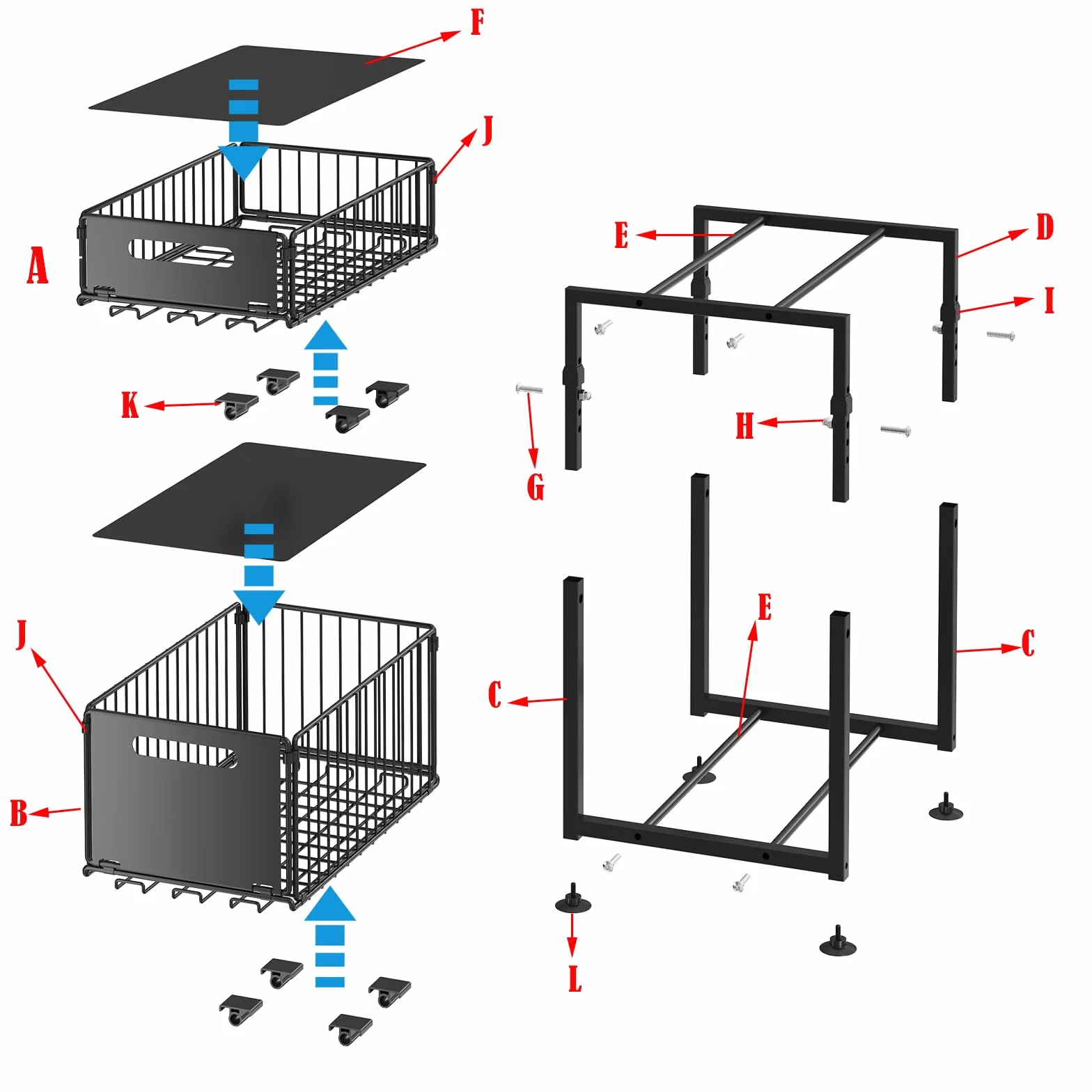 F
J
A
K
J
B
E
D
I
H
G
E
C
C
L