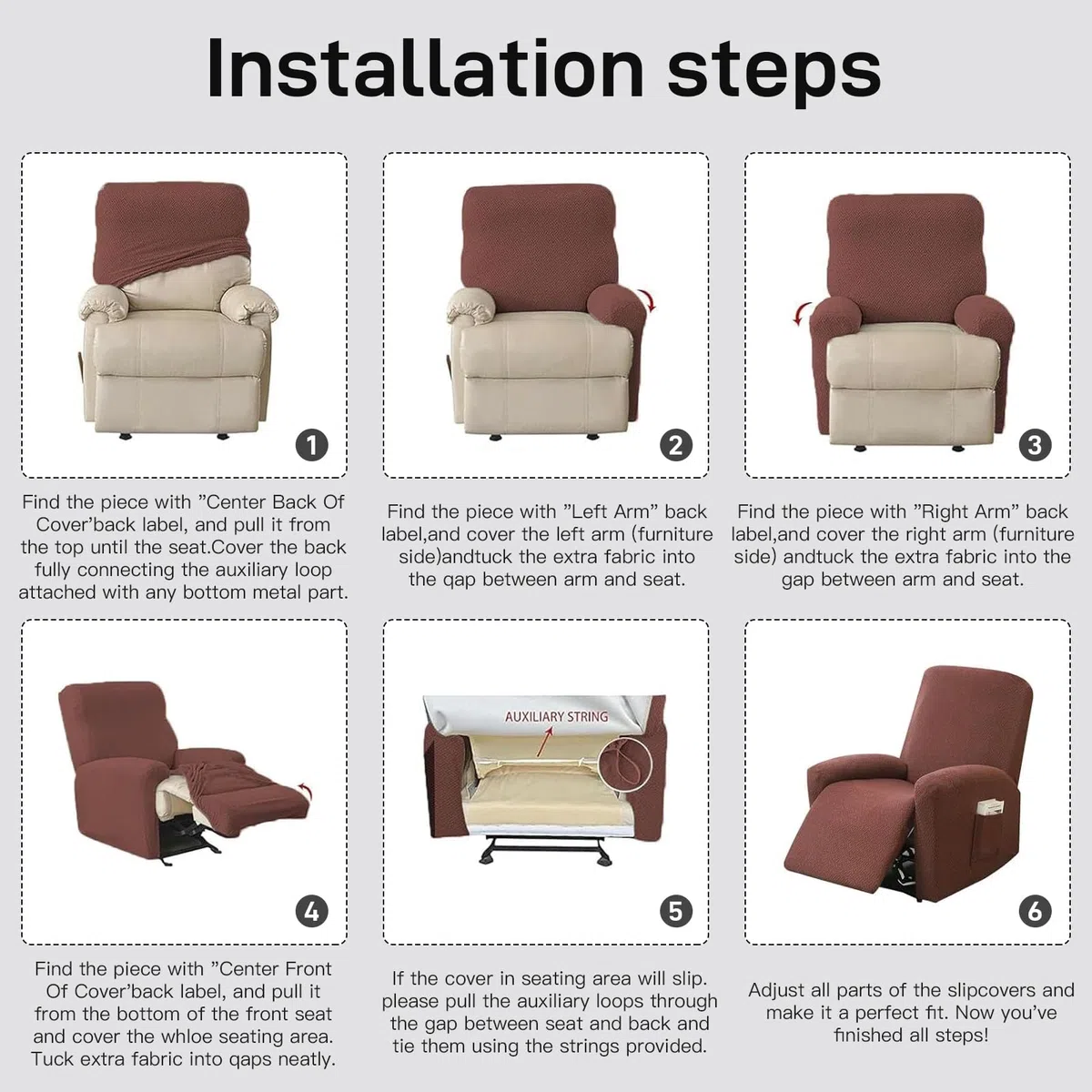 Installation steps

1

Find the piece with "Center Back Of Cover'back label, and pull it from the top until the seat.Cover the back fully connecting the auxiliary loop attached with any bottom metal part.

2

Find the piece with "Left Arm" back label,and cover the left arm (furniture side)andtuck the extra fabric into the qap between arm and seat.

3

Find the piece with "Right Arm" back label,and cover the right arm (furniture side) andtuck the extra fabric into the gap between arm and seat.

4

Find the piece with "Center Front Of Cover'back label, and pull it from the bottom of the front seat and cover the whloe seating area. Tuck extra fabric into qaps neatly.

AUXILIARY STRING

5

If the cover in seating area will slip. please pull the auxiliary loops through the gap between seat and back and tie them using the strings provided.

6

Adjust all parts of the slipcovers and make it a perfect fit. Now you've finished all steps!