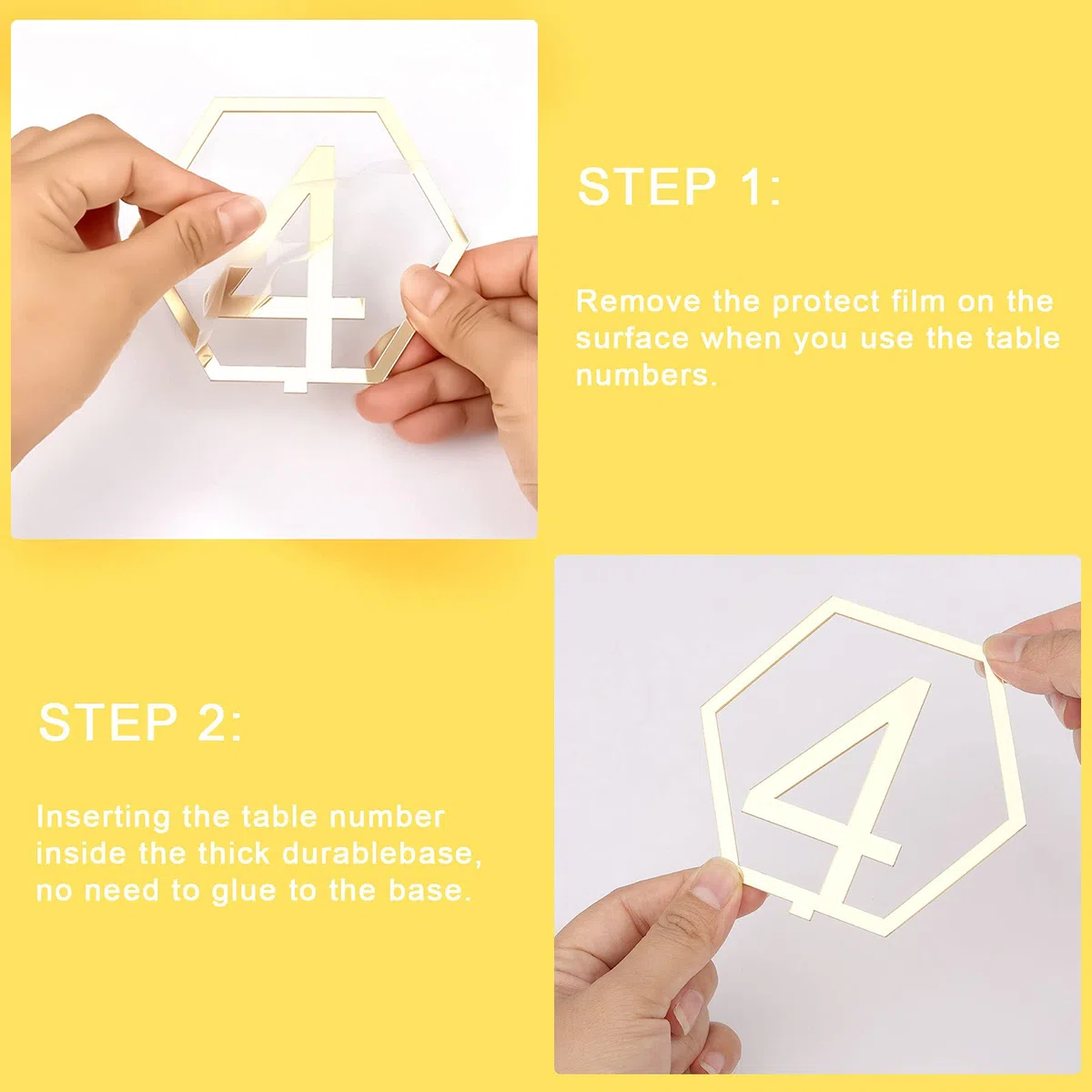 4

STEP 1:

Remove the protect film on the surface when you use the table numbers.

STEP 2:

Inserting the table number inside the thick durablebase, no need to glue to the base.

4