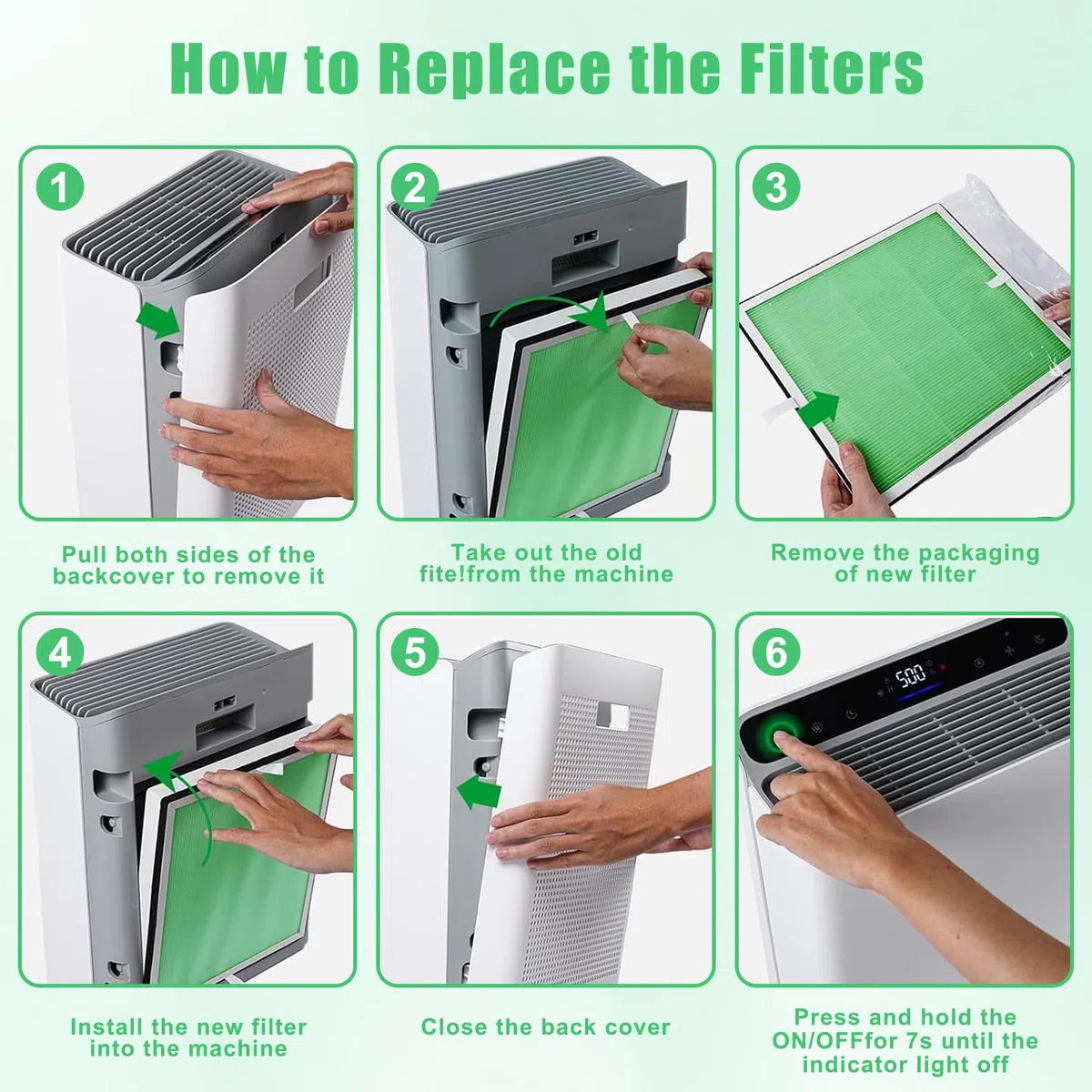 How to Replace the Filters

1

Pull both sides of the backcover to remove it

2

Take out the old fite!from the machine

3

Remove the packaging of new filter

4

Install the new filter into the machine

5

Close the back cover

6

500

Press and hold the ON/OFFfor 7s until the indicator light off