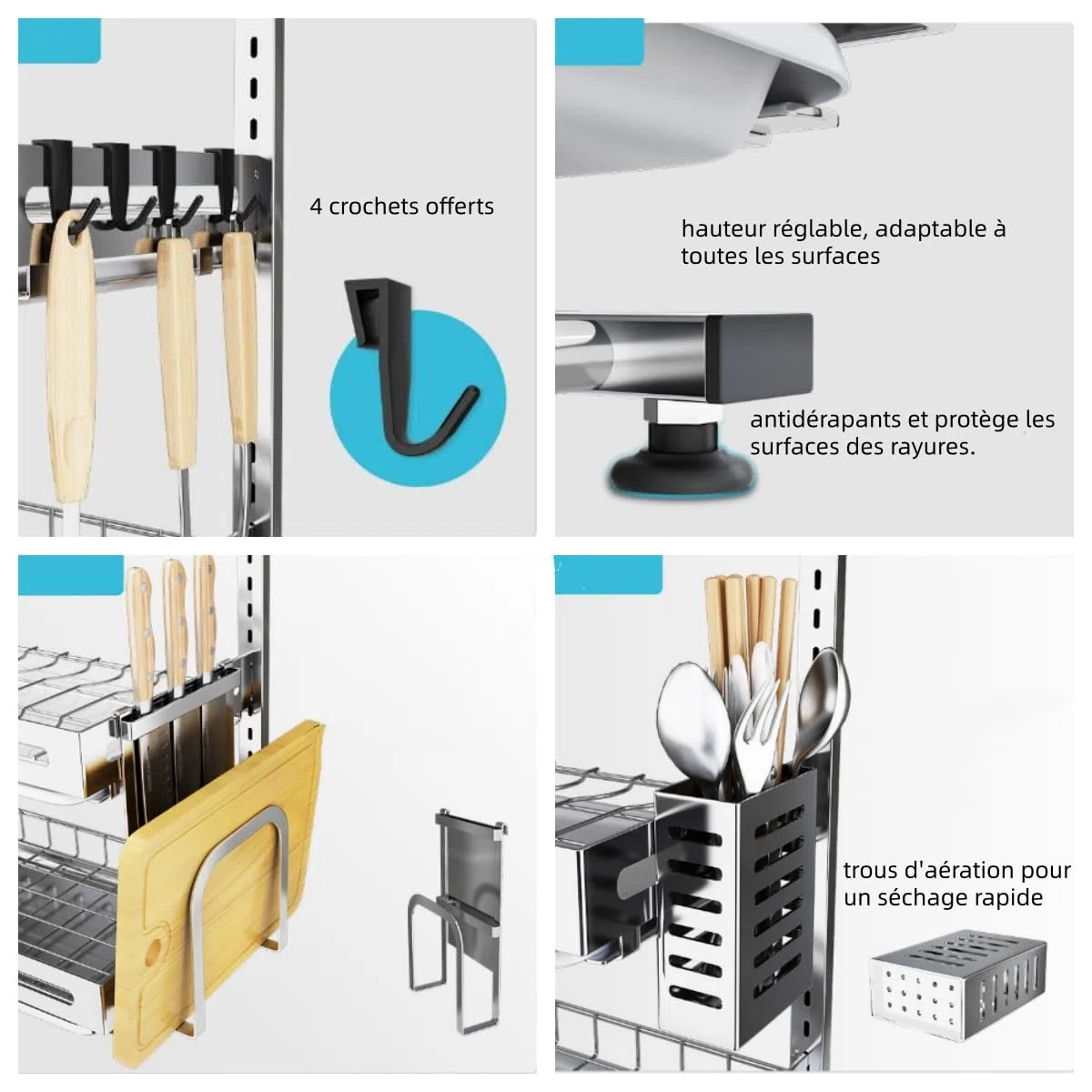 4 crochets offerts

hauteur réglable, adaptable à toutes les surfaces

antidérapants et protège les surfaces des rayures.

trous d'aération pour un séchage rapide