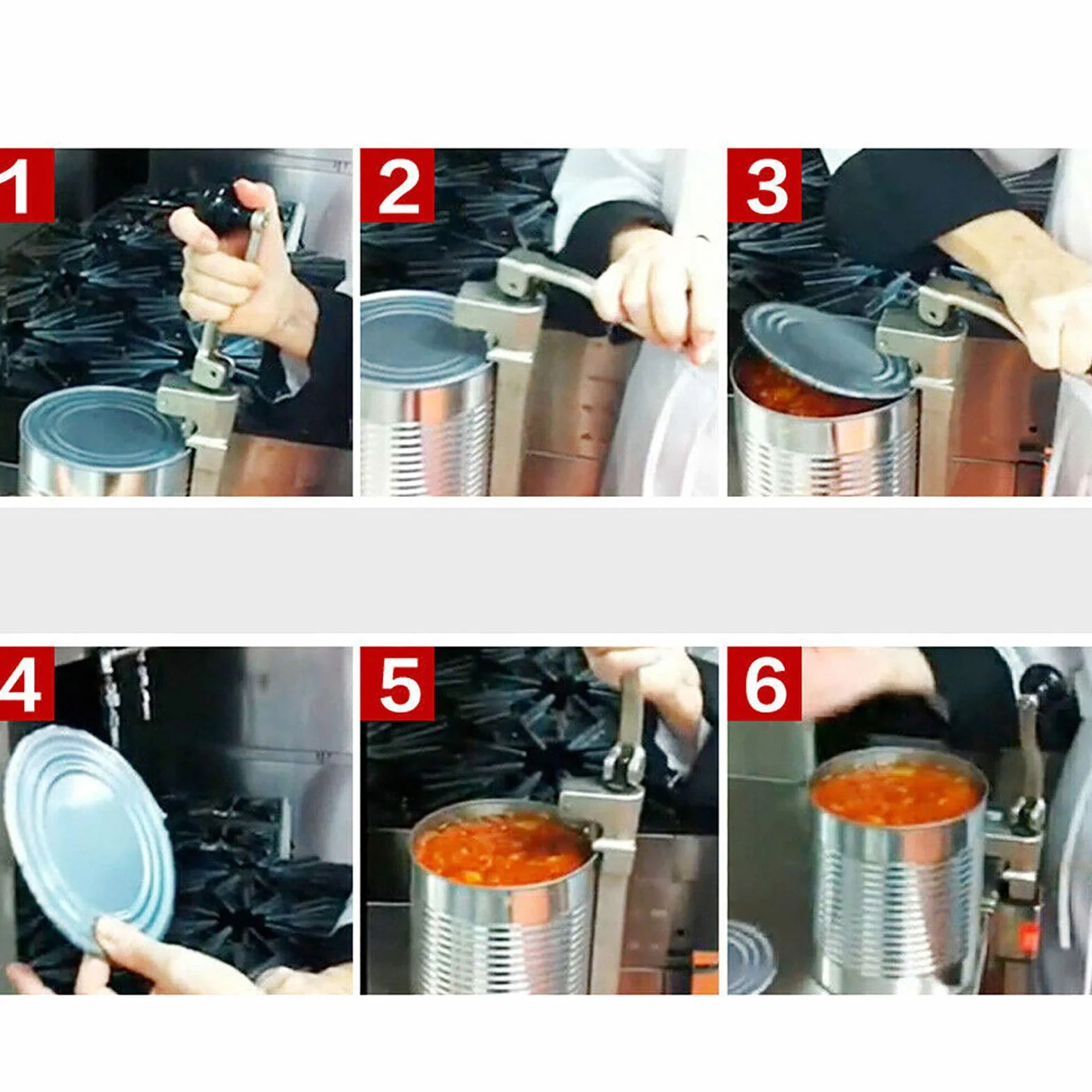 1

2

3

4

5

6