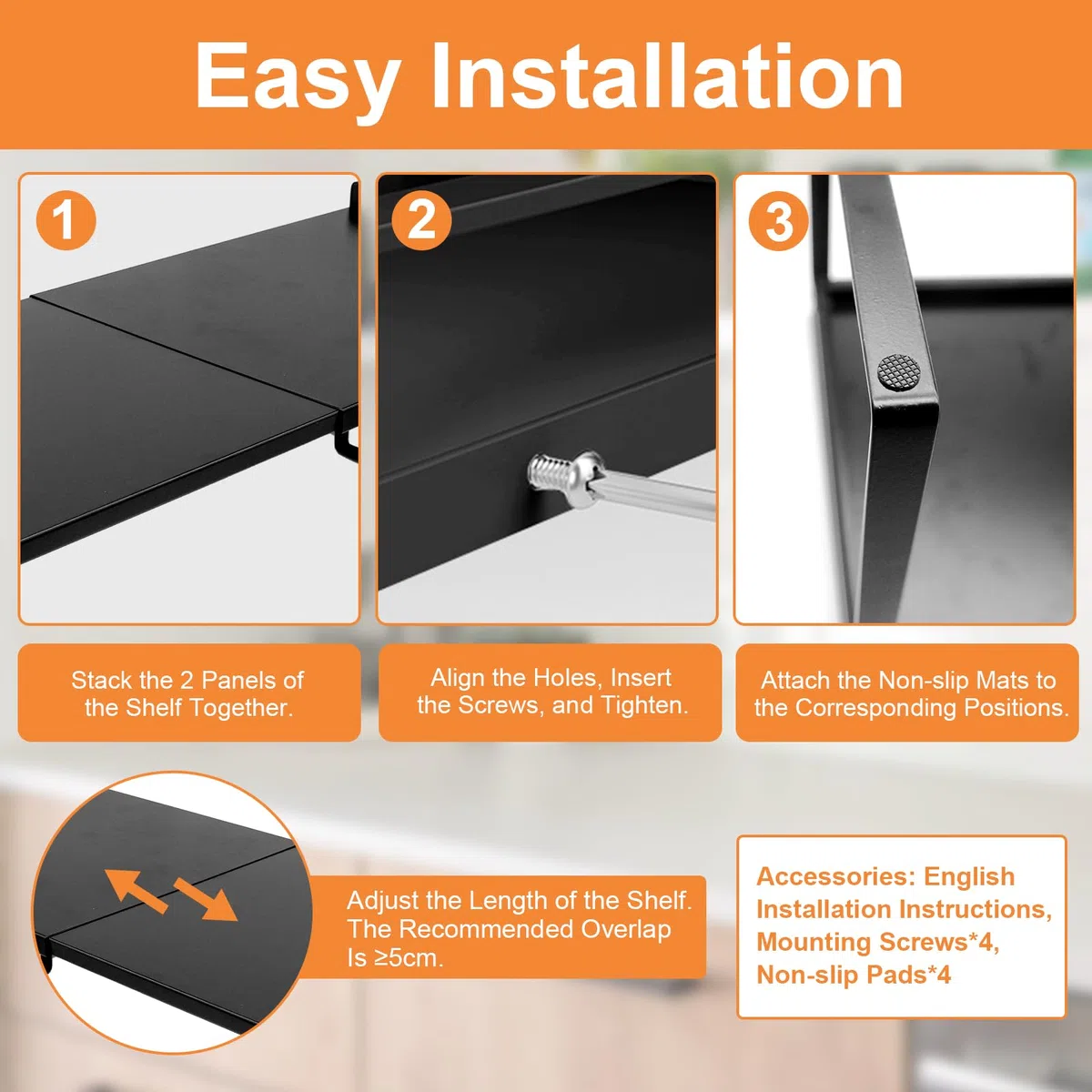 Easy Installation

1

2

3

Stack the 2 Panels of the Shelf Together.

Align the Holes, Insert the Screws, and Tighten.

Attach the Non-slip Mats to the Corresponding Positions.

Adjust the Length of the Shelf. The Recommended Overlap Is ≥5cm.

Accessories: English Installation Instructions, Mounting Screws*4, Non-slip Pads*4