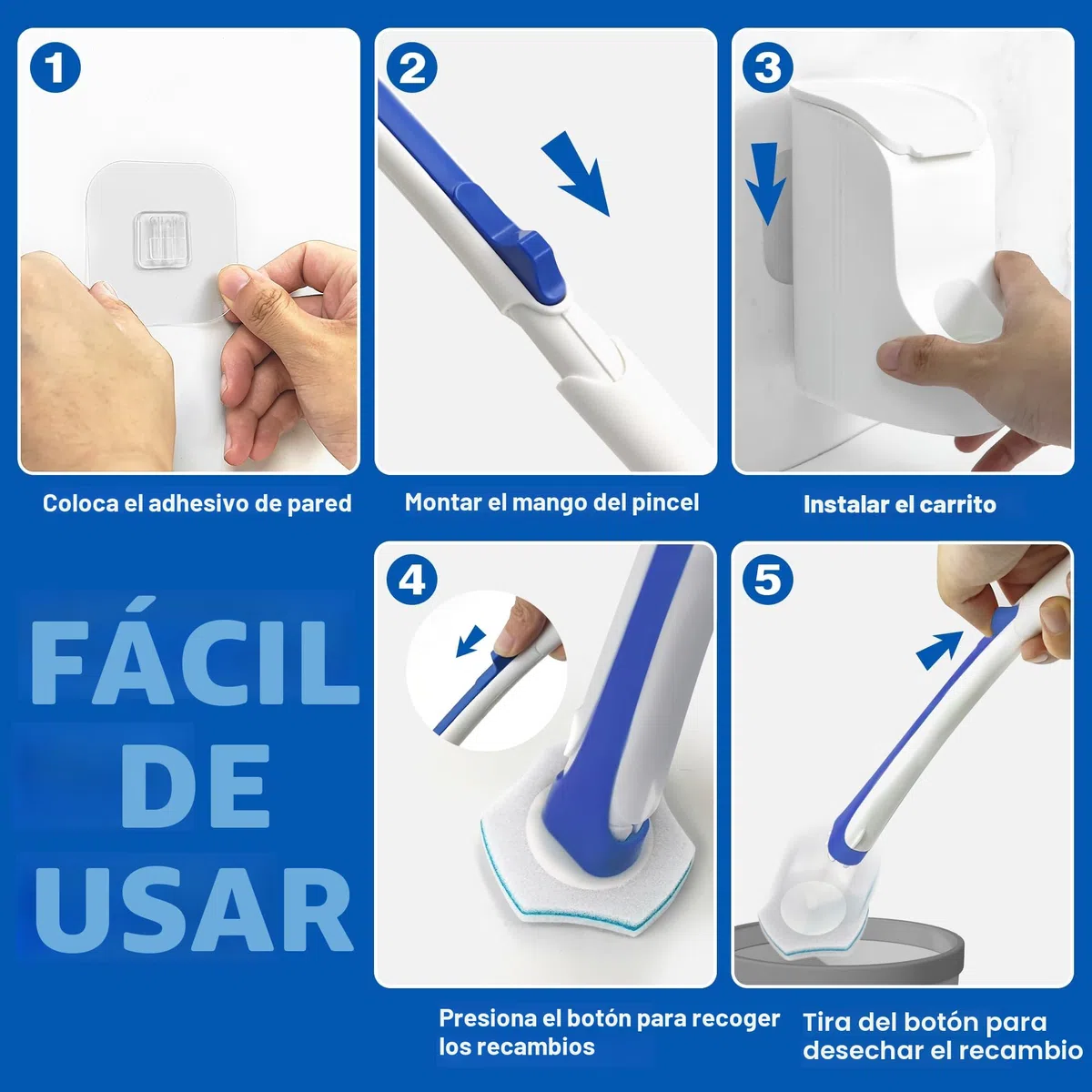 1

Coloca el adhesivo de pared

2

Montar el mango del pincel

3

Instalar el carrito

FÁCIL DE USAR

4

Presiona el botón para recoger los recambios

5

Tira del botón para desechar el recambio