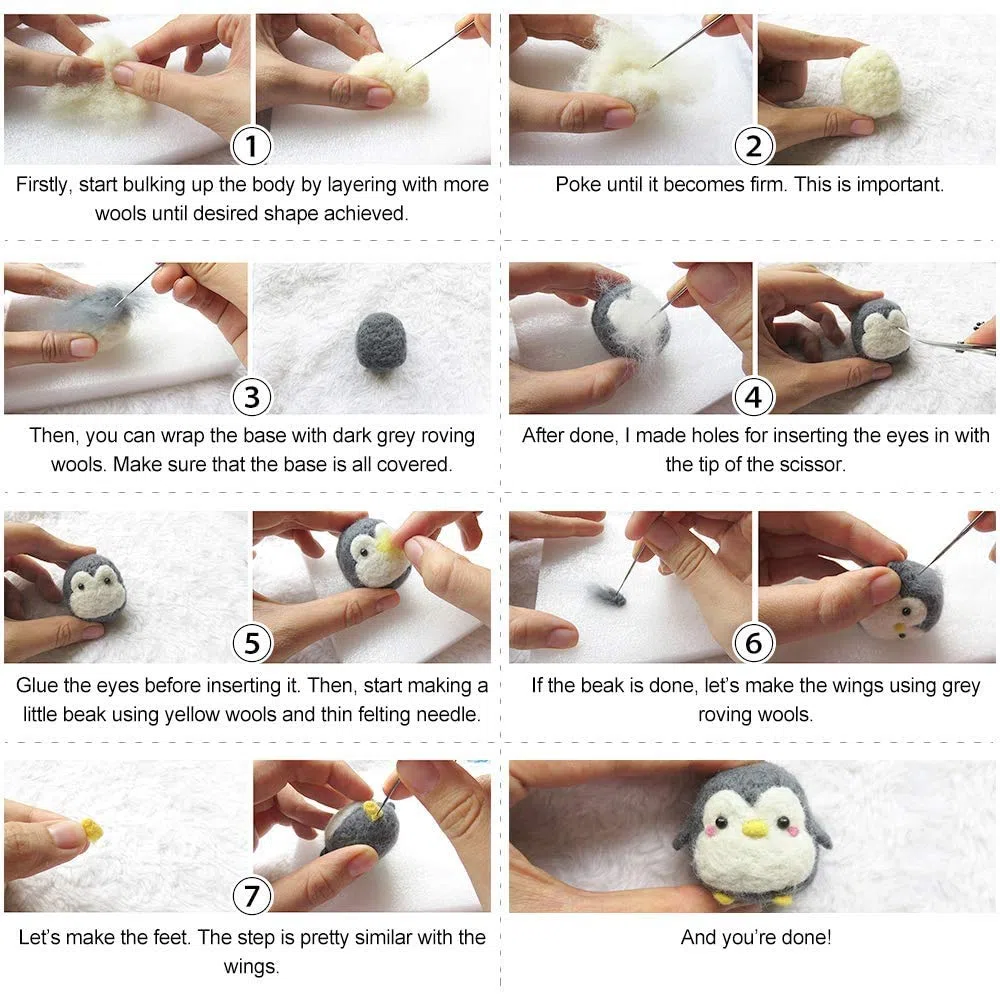 1
Firstly, start bulking up the body by layering with more wools until desired shape achieved.

2
Poke until it becomes firm. This is important.

3
Then, you can wrap the base with dark grey roving wools. Make sure that the base is all covered.

4
After done, I made holes for inserting the eyes in with the tip of the scissor.

5
Glue the eyes before inserting it. Then, start making a little beak using yellow wools and thin felting needle.

6
If the beak is done, let's make the wings using grey roving wools.

7
Let's make the feet. The step is pretty similar with the wings.

And you're done!