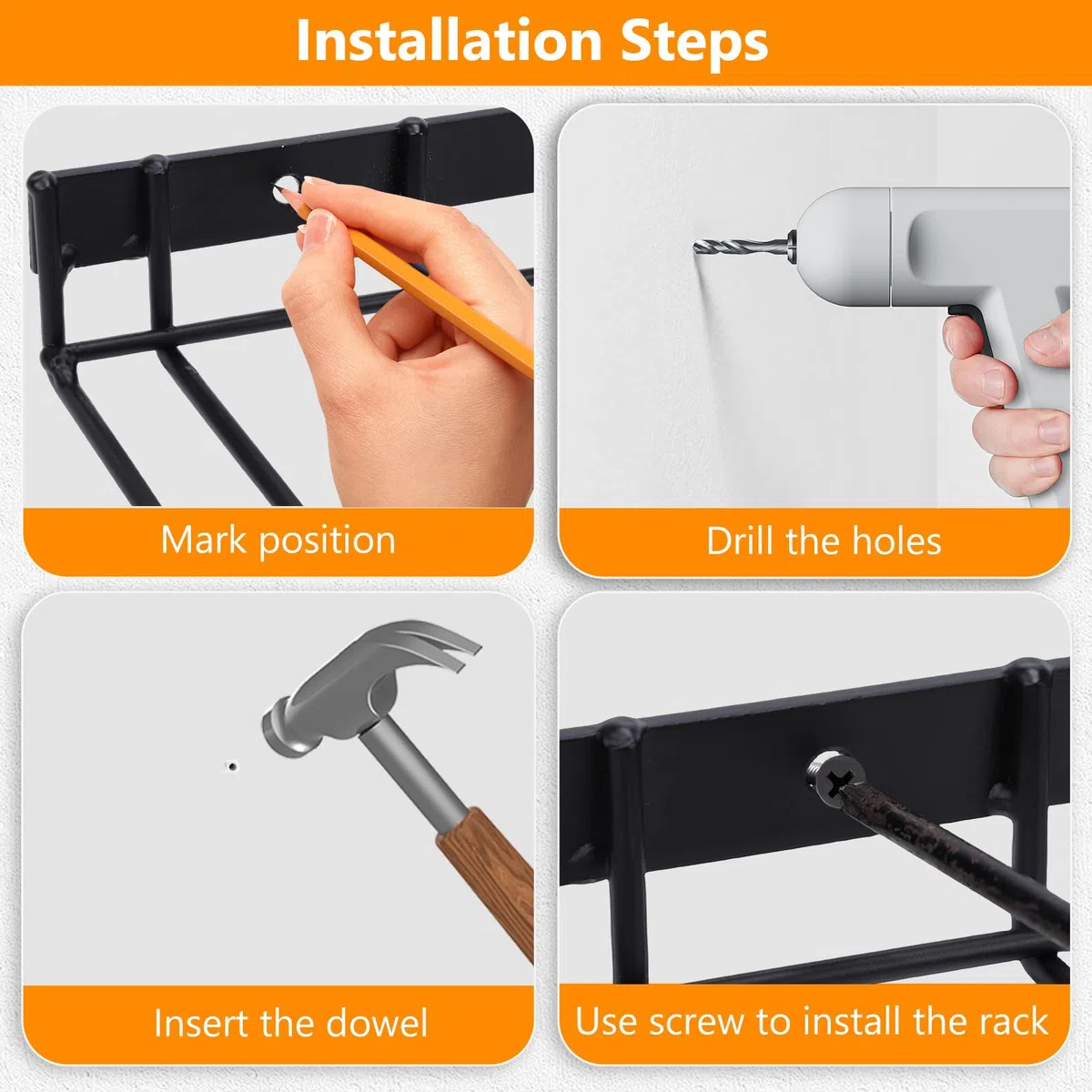 Installation Steps

Mark position

Drill the holes

Insert the dowel

Use screw to install the rack