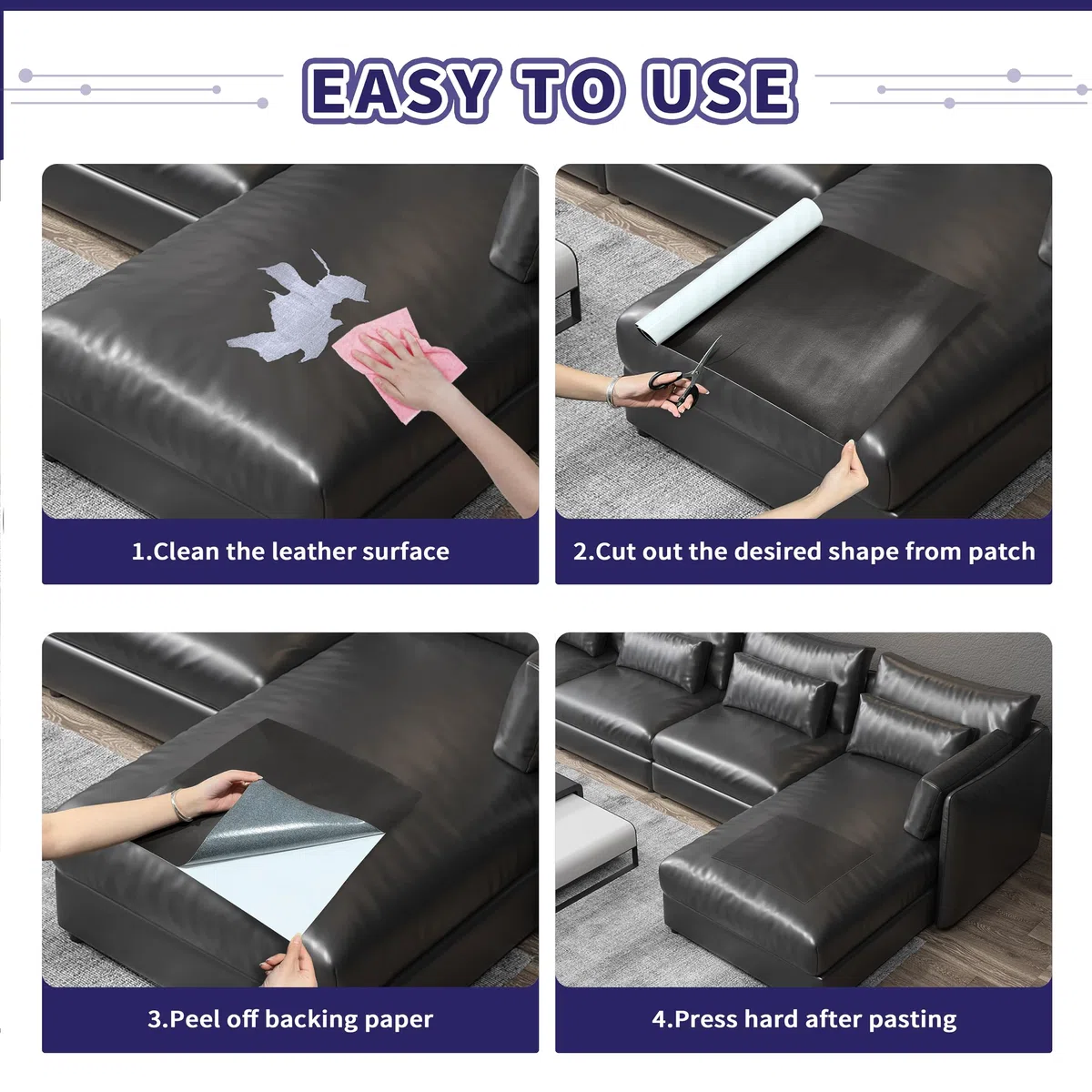 EASY TO USE

1.Clean the leather surface

2.Cut out the desired shape from patch

3.Peel off backing paper

4.Press hard after pasting