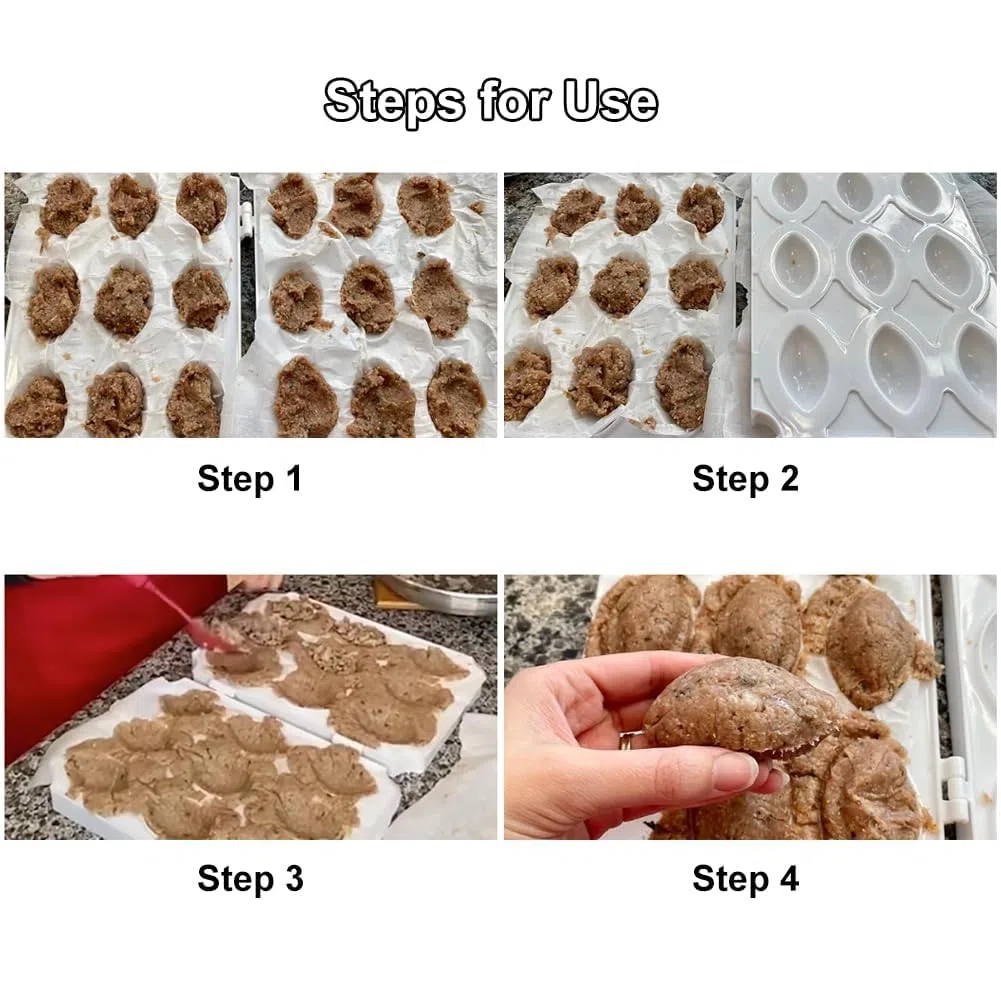 Steps for Use

Step 1

Step 2

Step 3

Step 4