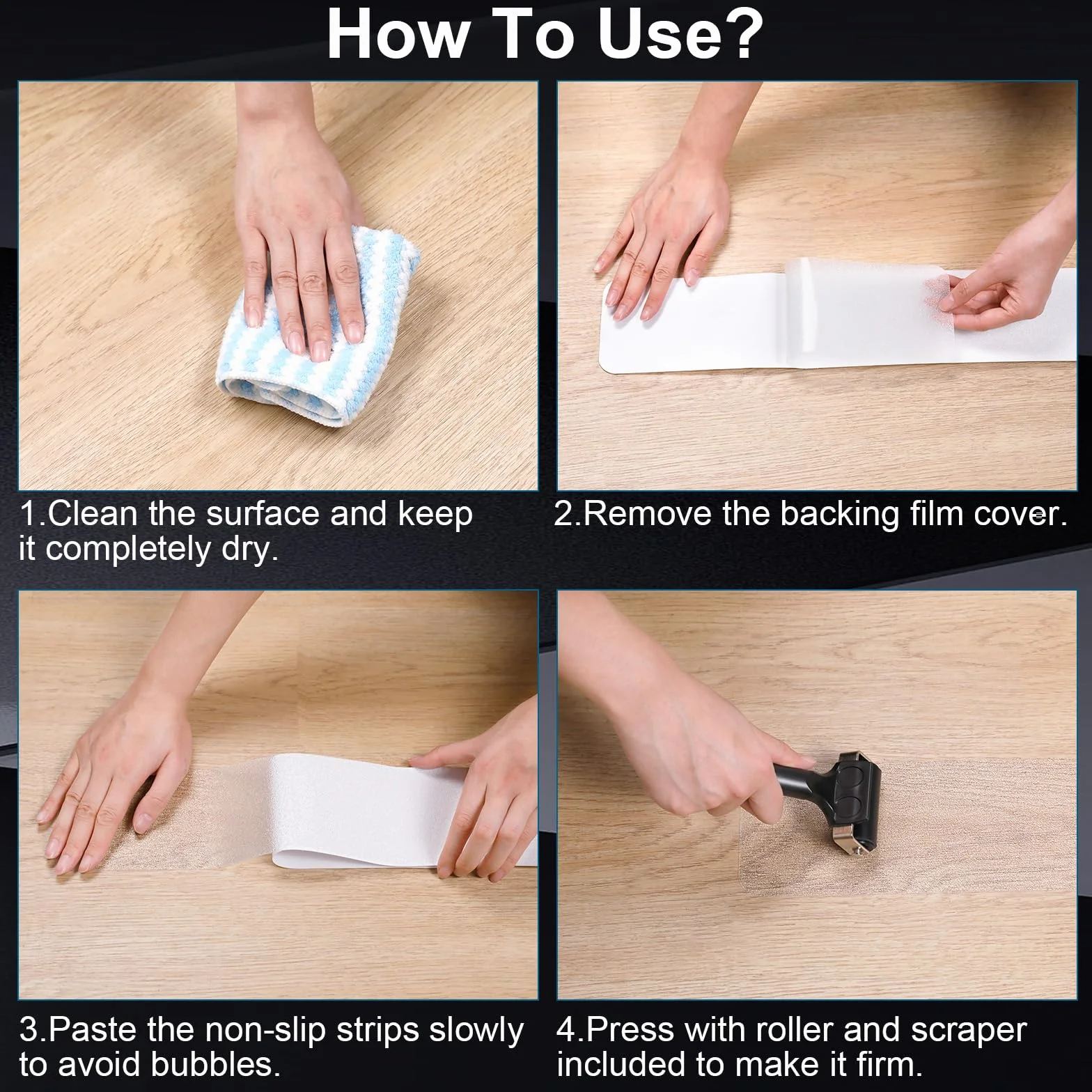 How To Use?

1.Clean the surface and keep it completely dry.

2.Remove the backing film cover.

3.Paste the non-slip strips slowly to avoid bubbles.

4.Press with roller and scraper included to make it firm.