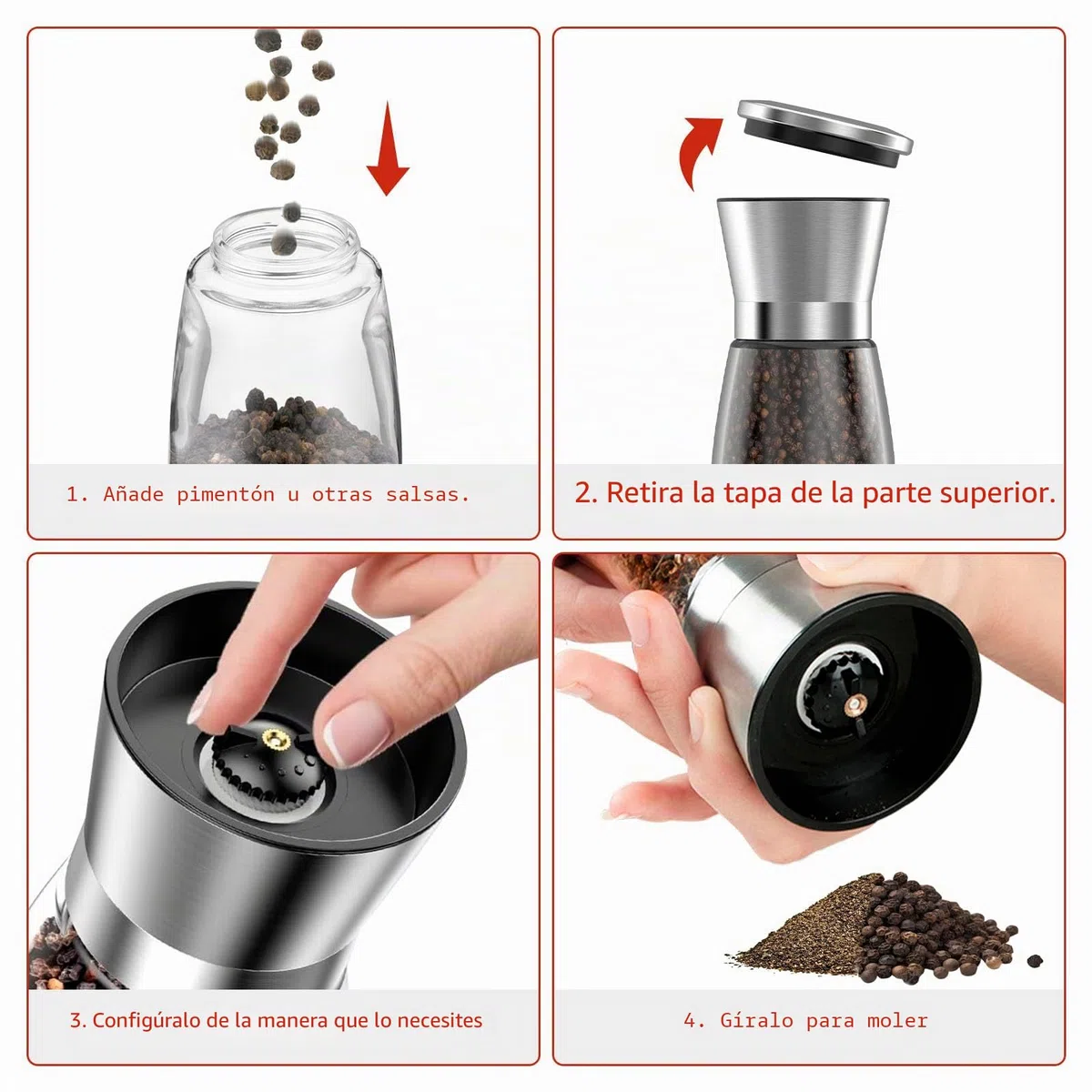 1. Añade pimentón u otras salsas.

2. Retira la tapa de la parte superior.

3. Configúralo de la manera que lo necesites

4. Gíralo para moler