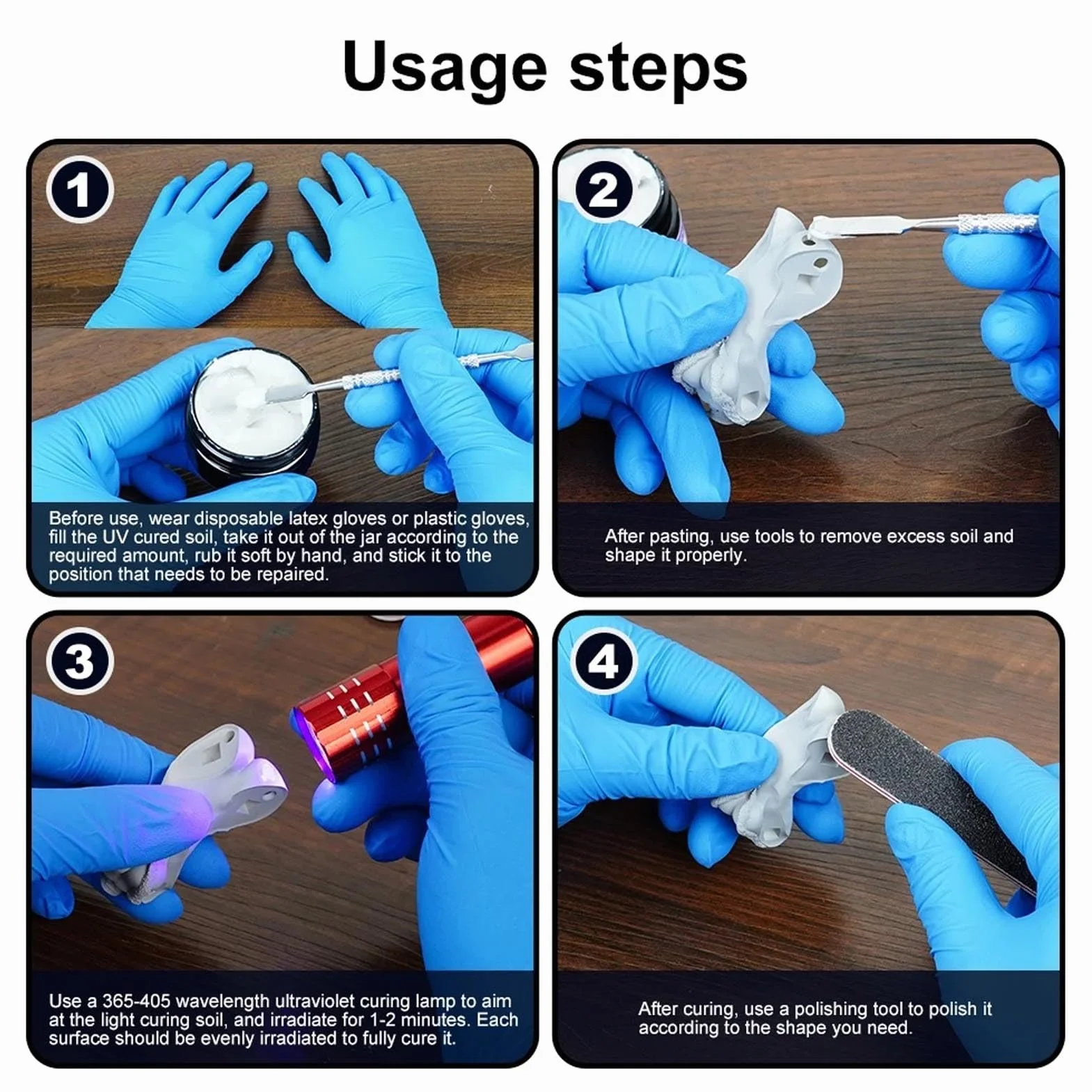 Usage steps

1

Before use, wear disposable latex gloves or plastic gloves, fill the UV cured soil, take it out of the jar according to the required amount, rub it soft by hand, and stick it to the position that needs to be repaired.

2

After pasting, use tools to remove excess soil and shape it properly.

3

Use a 365-405 wavelength ultraviolet curing lamp to aim at the light curing soil, and irradiate for 1-2 minutes. Each surface should be evenly irradiated to fully cure it.

4

After curing, use a polishing tool to polish it according to the shape you need.