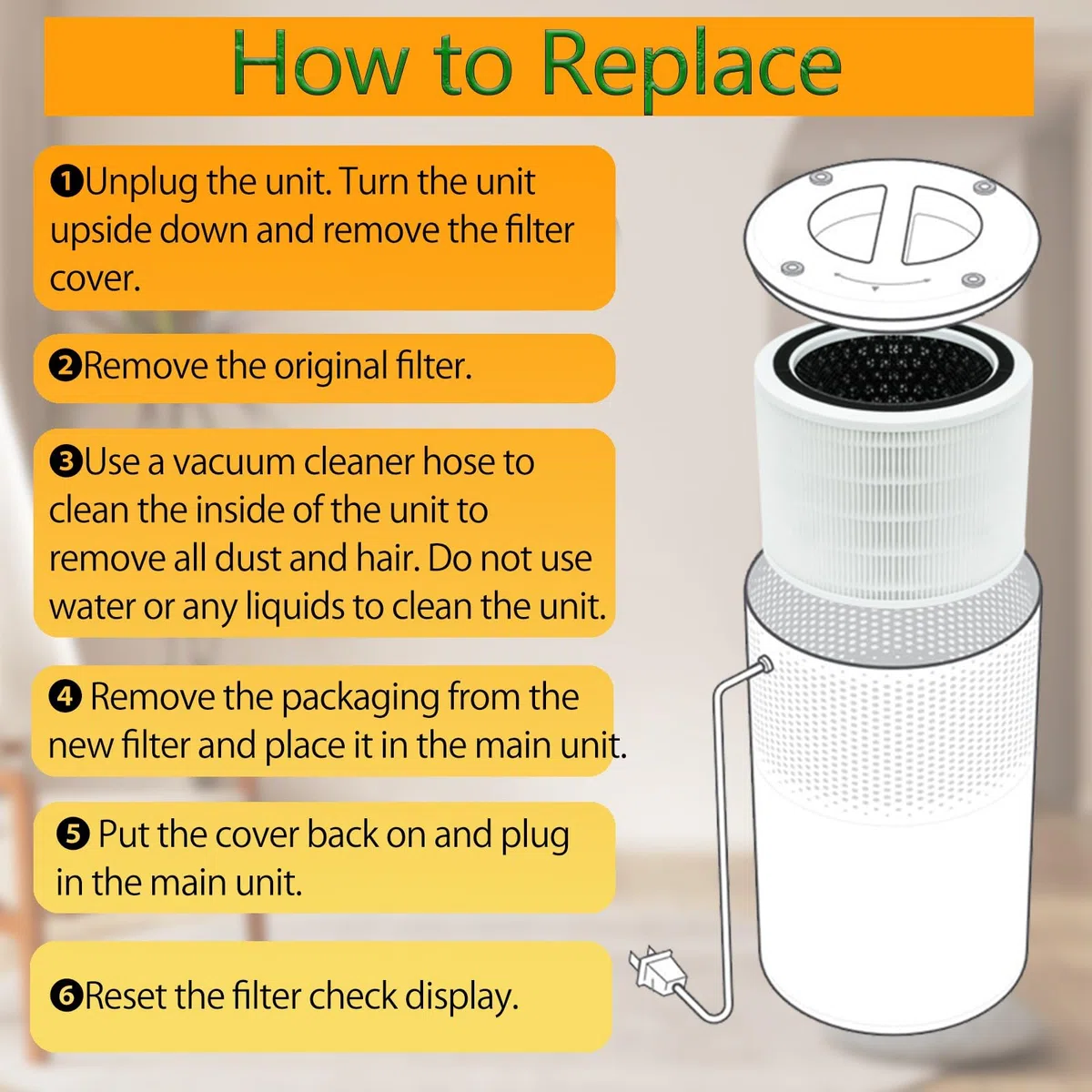 How to Replace

❶Unplug the unit. Turn the unit upside down and remove the filter cover.

❷Remove the original filter.

❸Use a vacuum cleaner hose to clean the inside of the unit to remove all dust and hair. Do not use water or any liquids to clean the unit.

❹ Remove the packaging from the new filter and place it in the main unit.

❺ Put the cover back on and plug in the main unit.

❻Reset the filter check display.