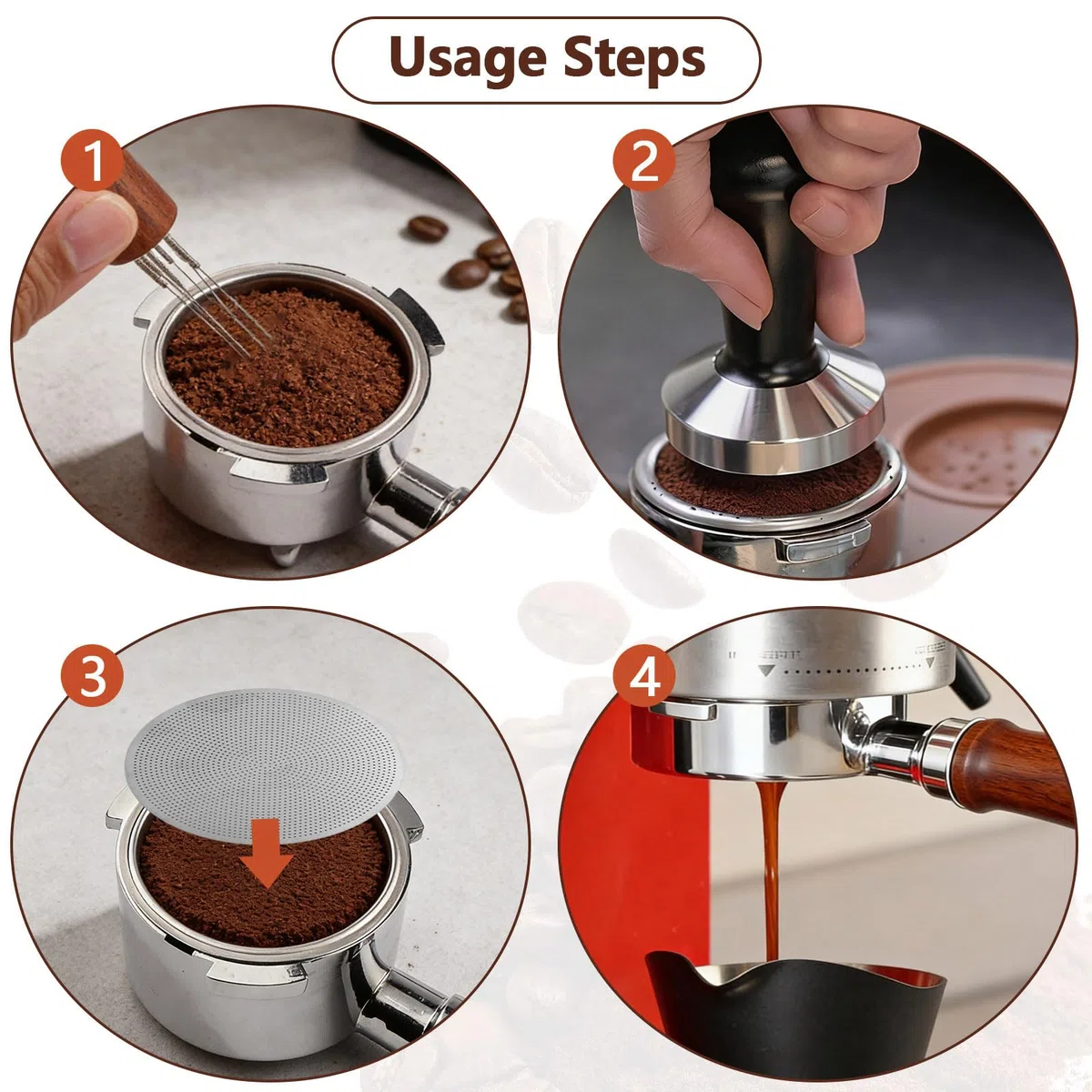 Usage Steps

1

2

3

4