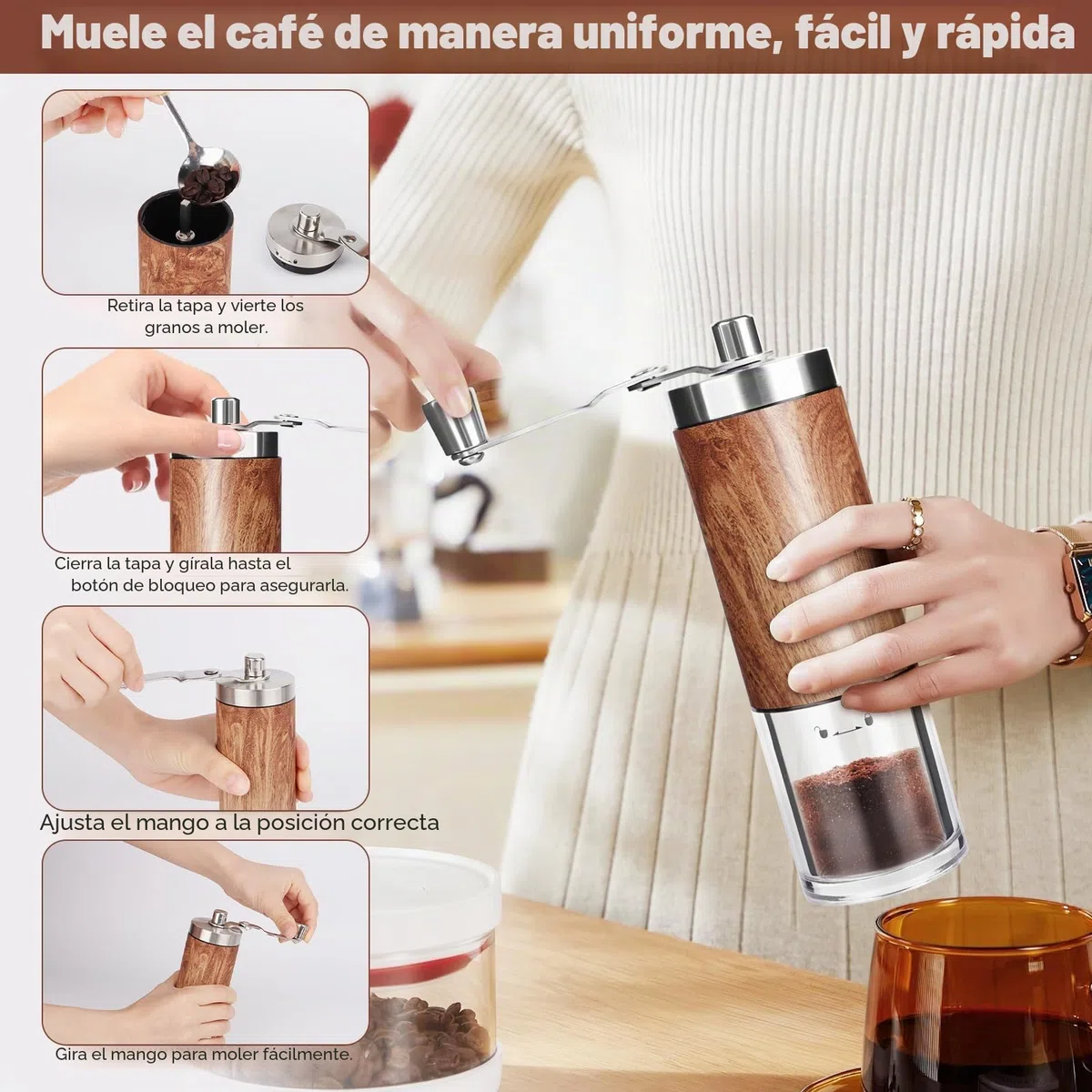 Muele el café de manera uniforme, fácil y rápida

Retira la tapa y vierte los granos a moler.

Cierra la tapa y gírala hasta el botón de bloqueo para asegurarla.

Ajusta el mango a la posición correcta

Gira el mango para moler fácilmente.