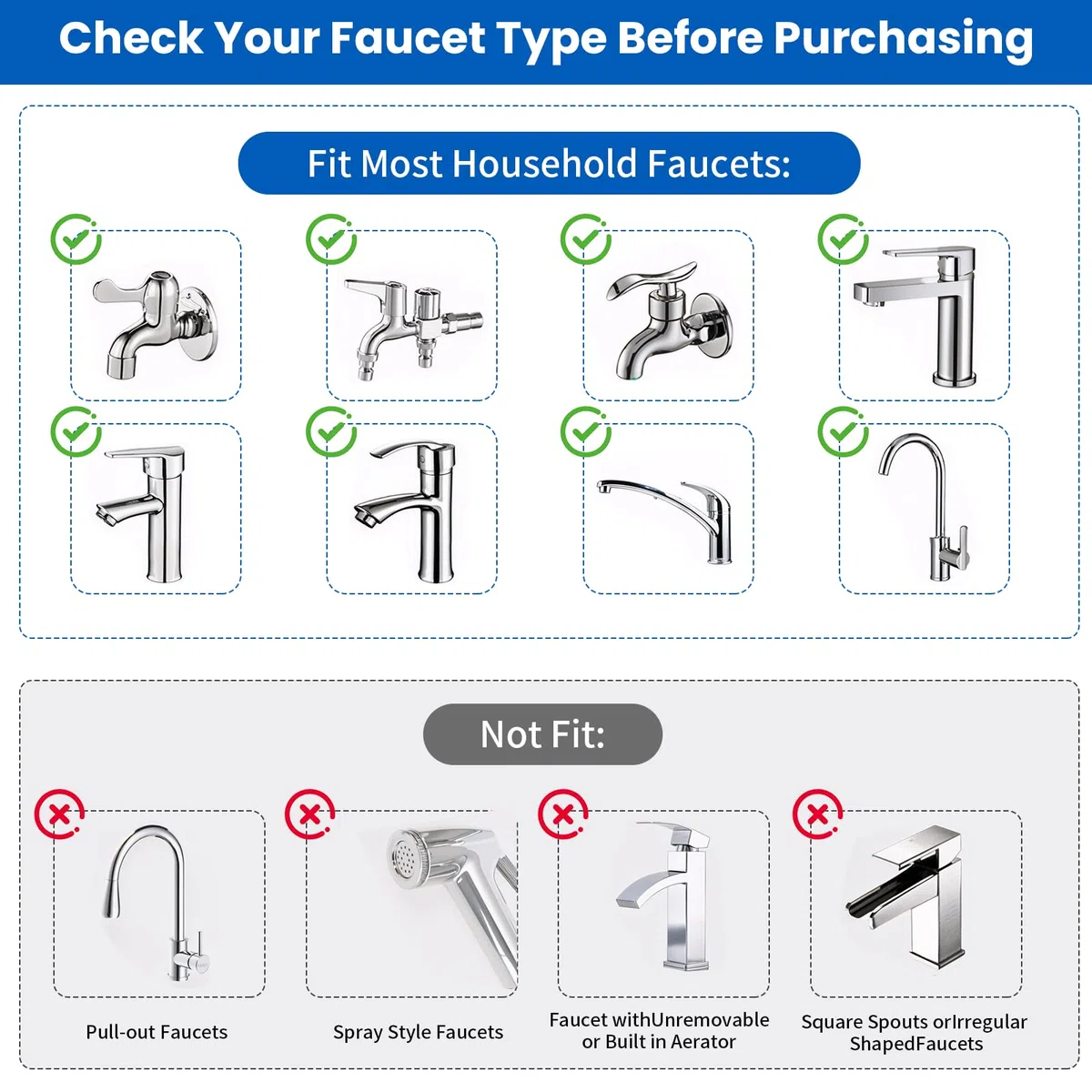 Check Your Faucet Type Before Purchasing

Fit Most Household Faucets:

Not Fit:

Pull-out Faucets

Spray Style Faucets

Faucet withUnremovable or Built in Aerator

Square Spouts orIrregular ShapedFaucets