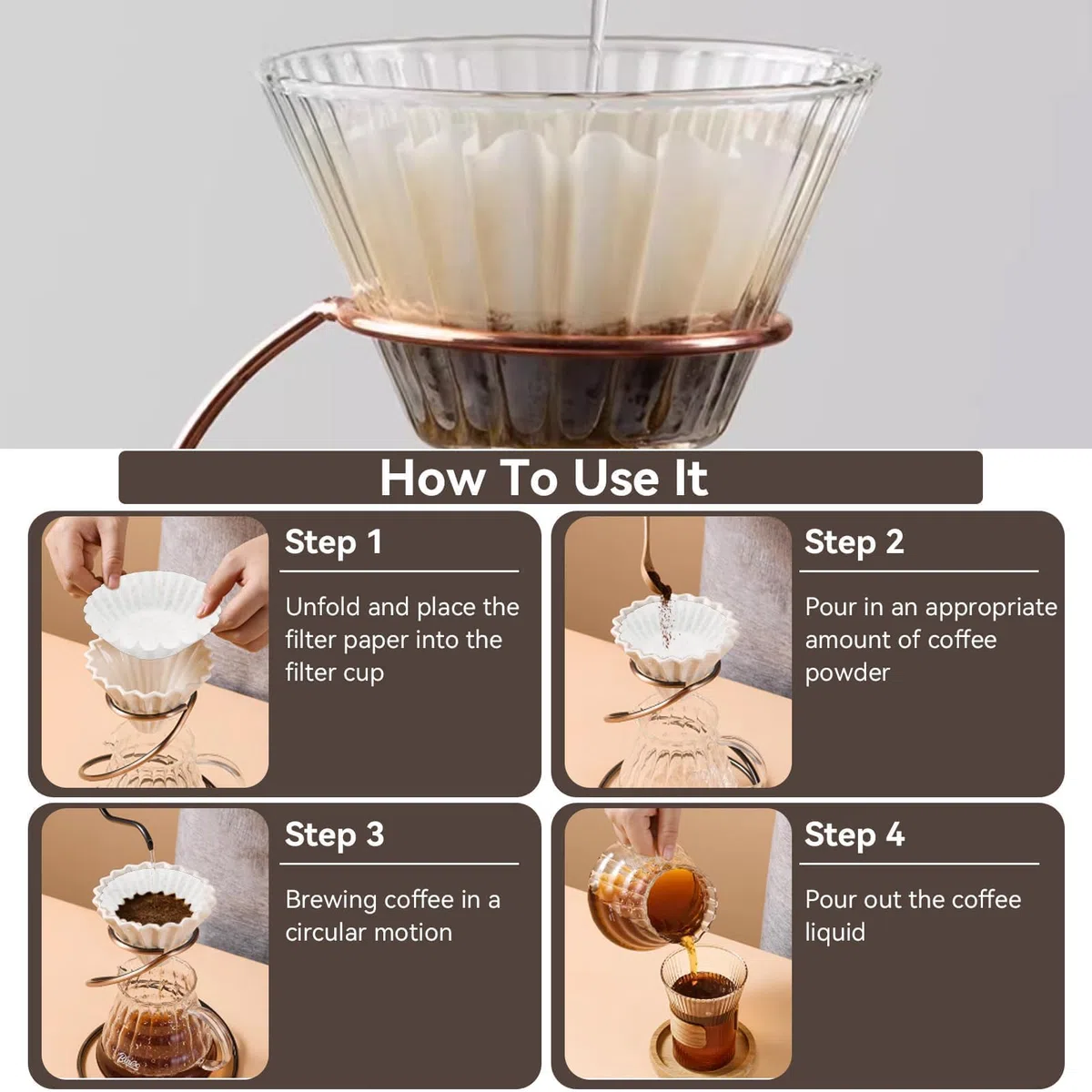 How To Use It

Step 1

Unfold and place the filter paper into the filter cup

Step 2

Pour in an appropriate amount of coffee powder

Step 3

Brewing coffee in a circular motion

Step 4

Pour out the coffee liquid