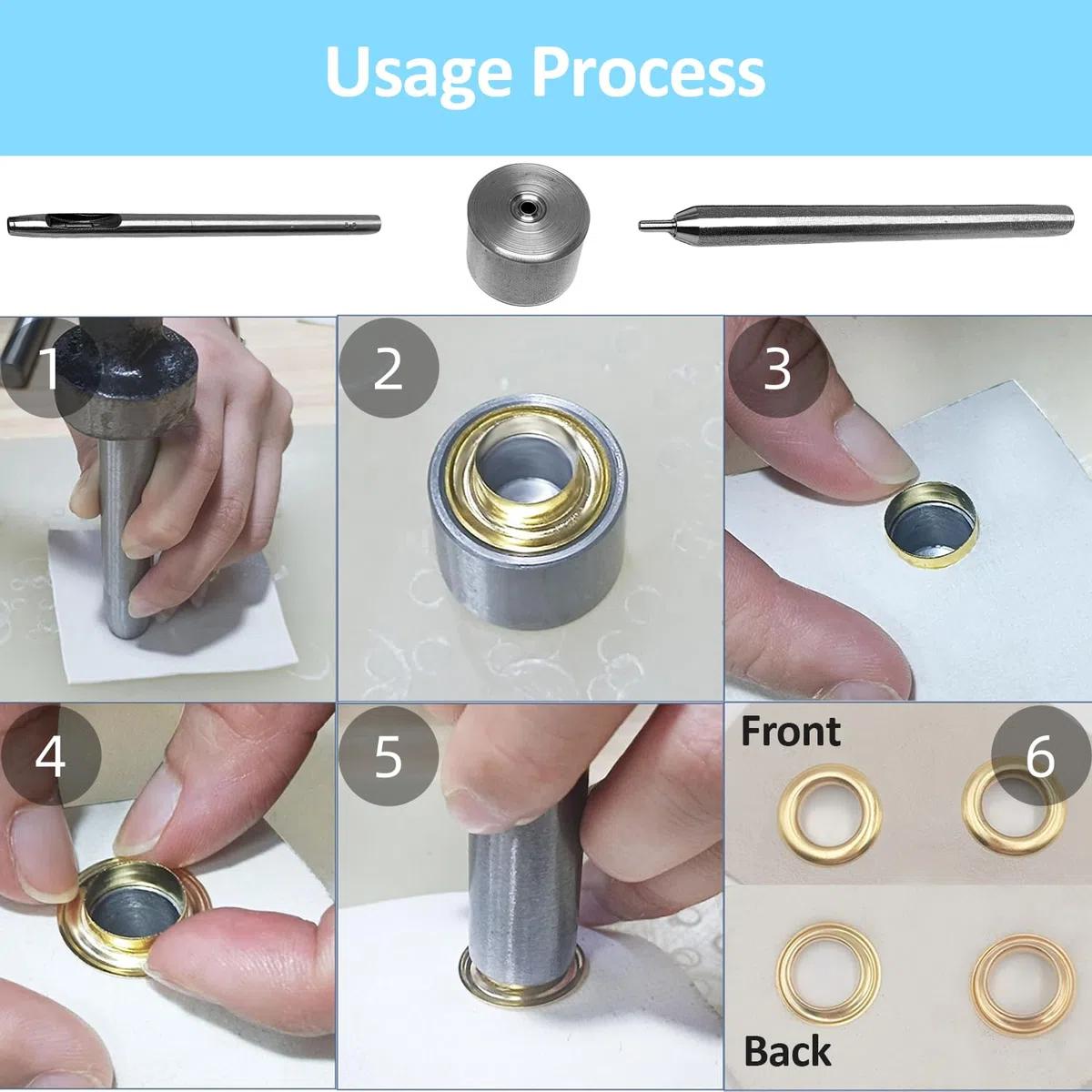 Usage Process

1

2

3

4

5

Front

6

Back