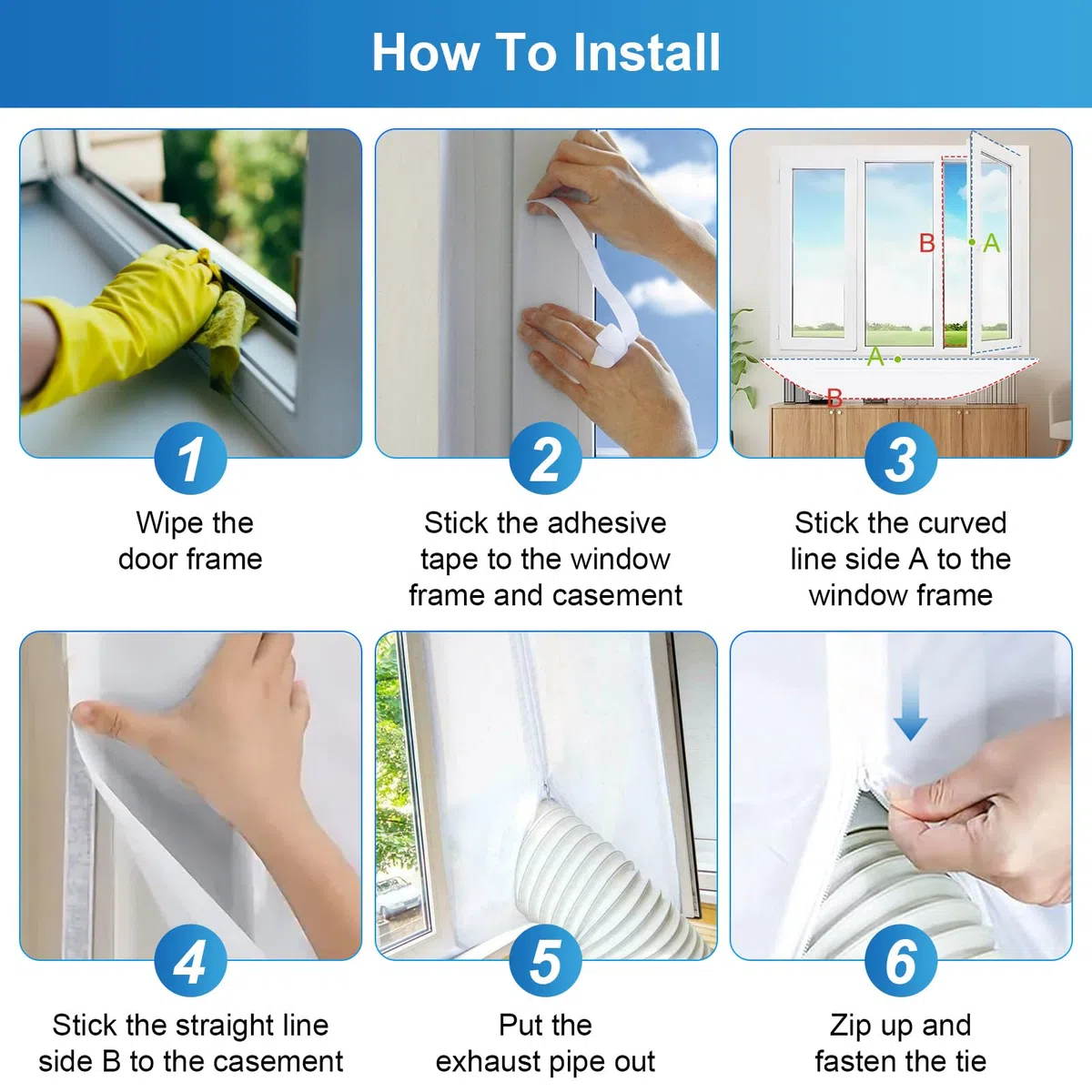 How To Install

1
Wipe the door frame

2
Stick the adhesive tape to the window frame and casement

B A
A
B
3
Stick the curved line side A to the window frame

4
Stick the straight line side B to the casement

5
Put the exhaust pipe out

6
Zip up and fasten the tie