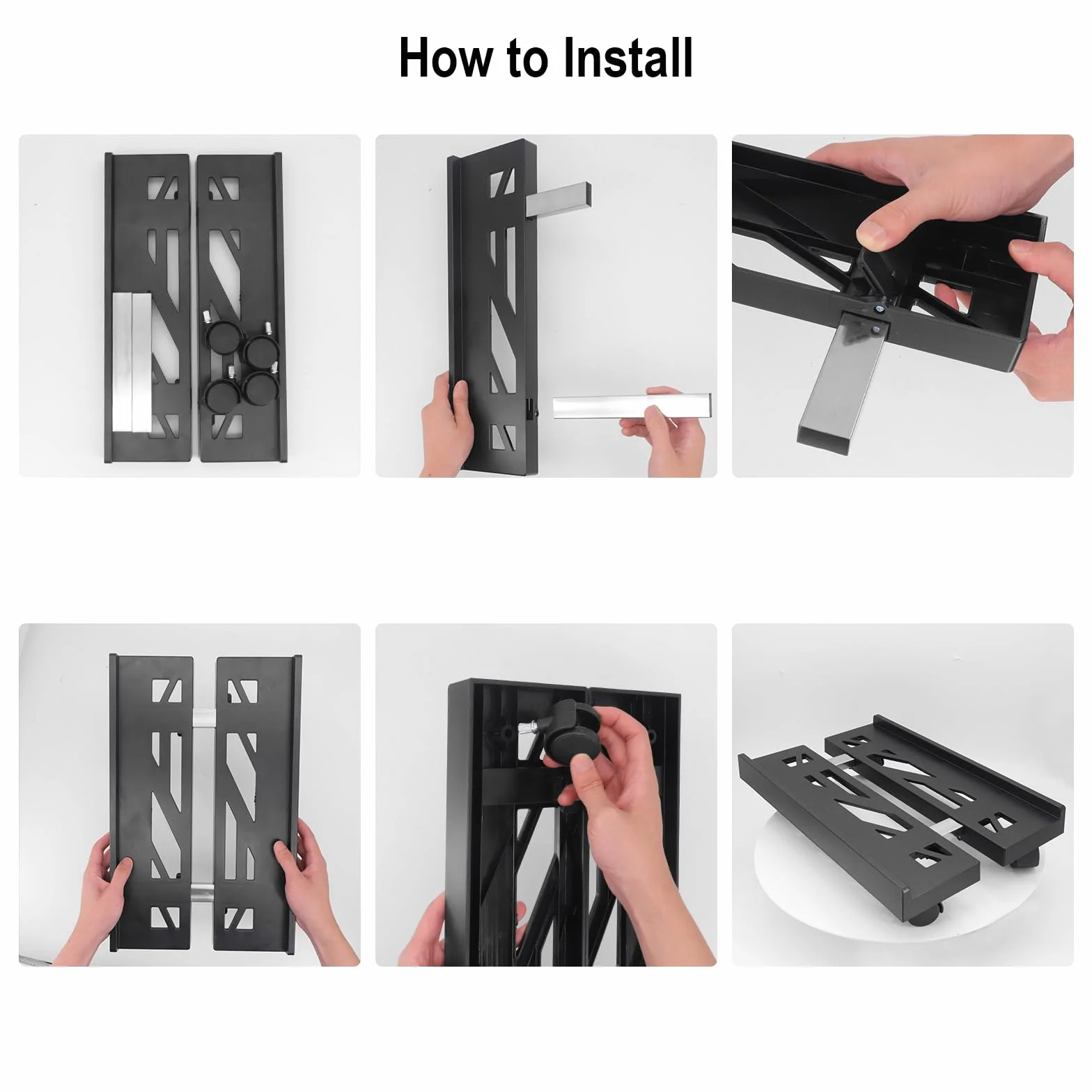 How to Install