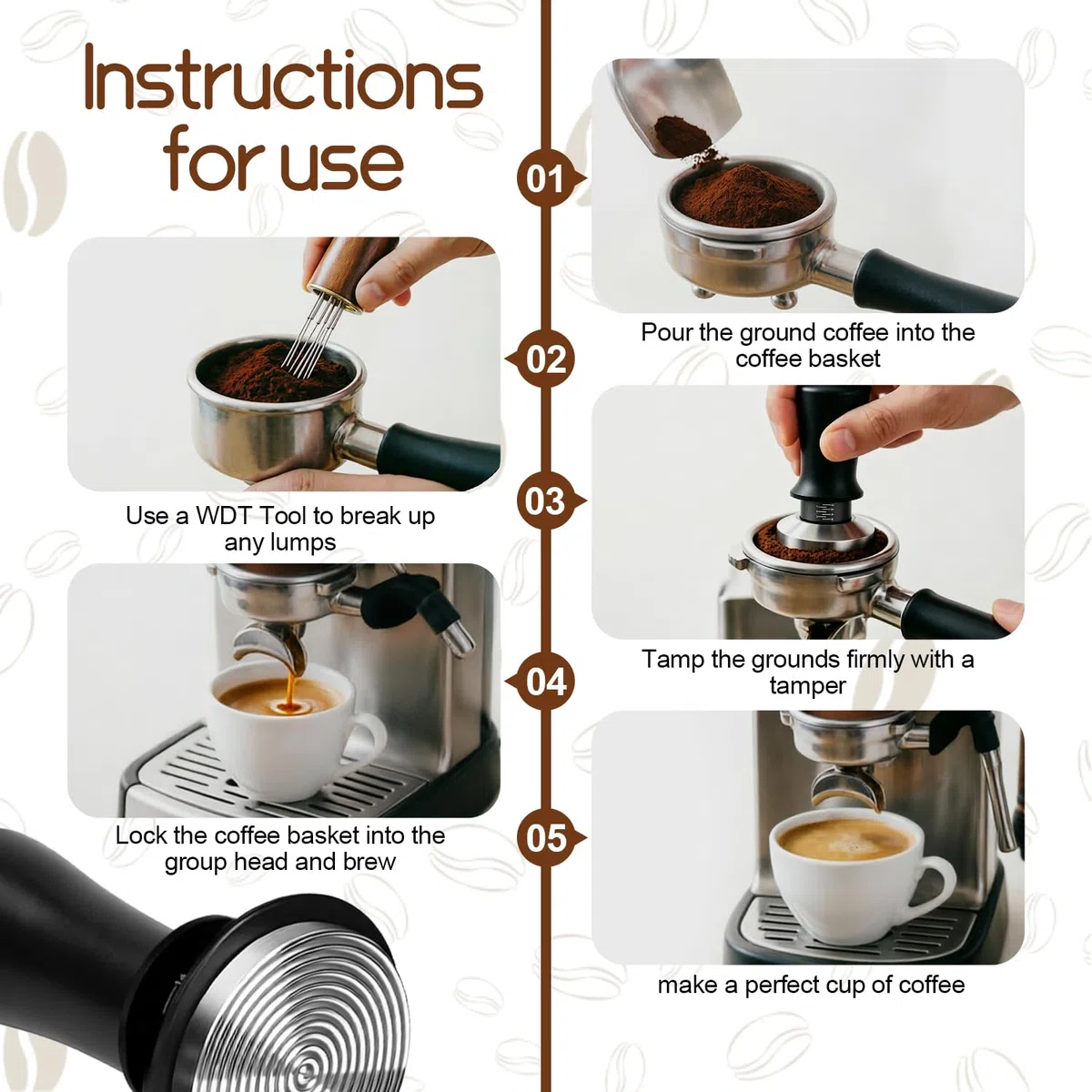 Instructions for use

01

Pour the ground coffee into the coffee basket

02

Use a WDT Tool to break up any lumps

03

Tamp the grounds firmly with a tamper

04

Lock the coffee basket into the group head and brew

05

make a perfect cup of coffee