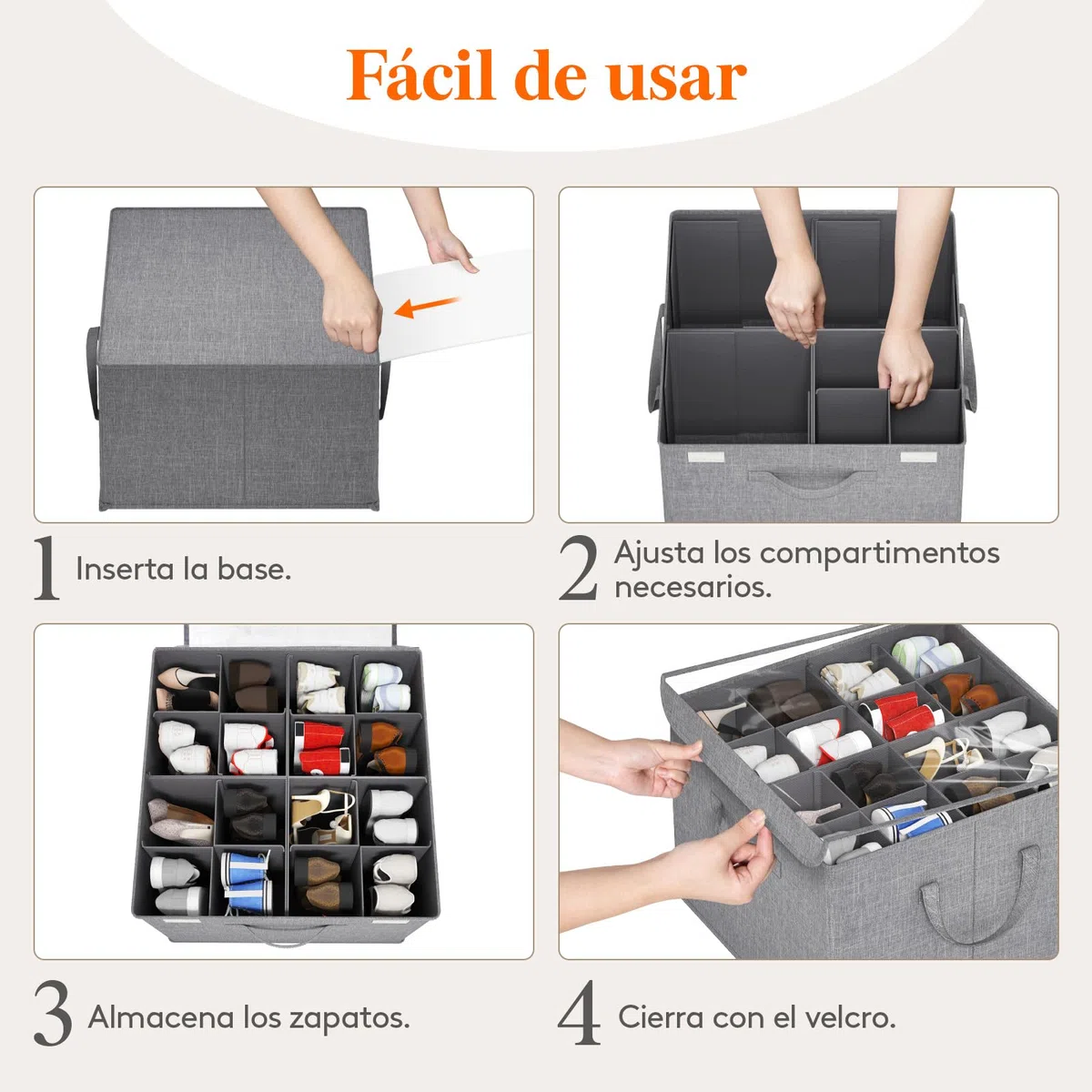 Fácil de usar

1 Inserta la base.

2 Ajusta los compartimentos necesarios.

3 Almacena los zapatos.

4 Cierra con el velcro.