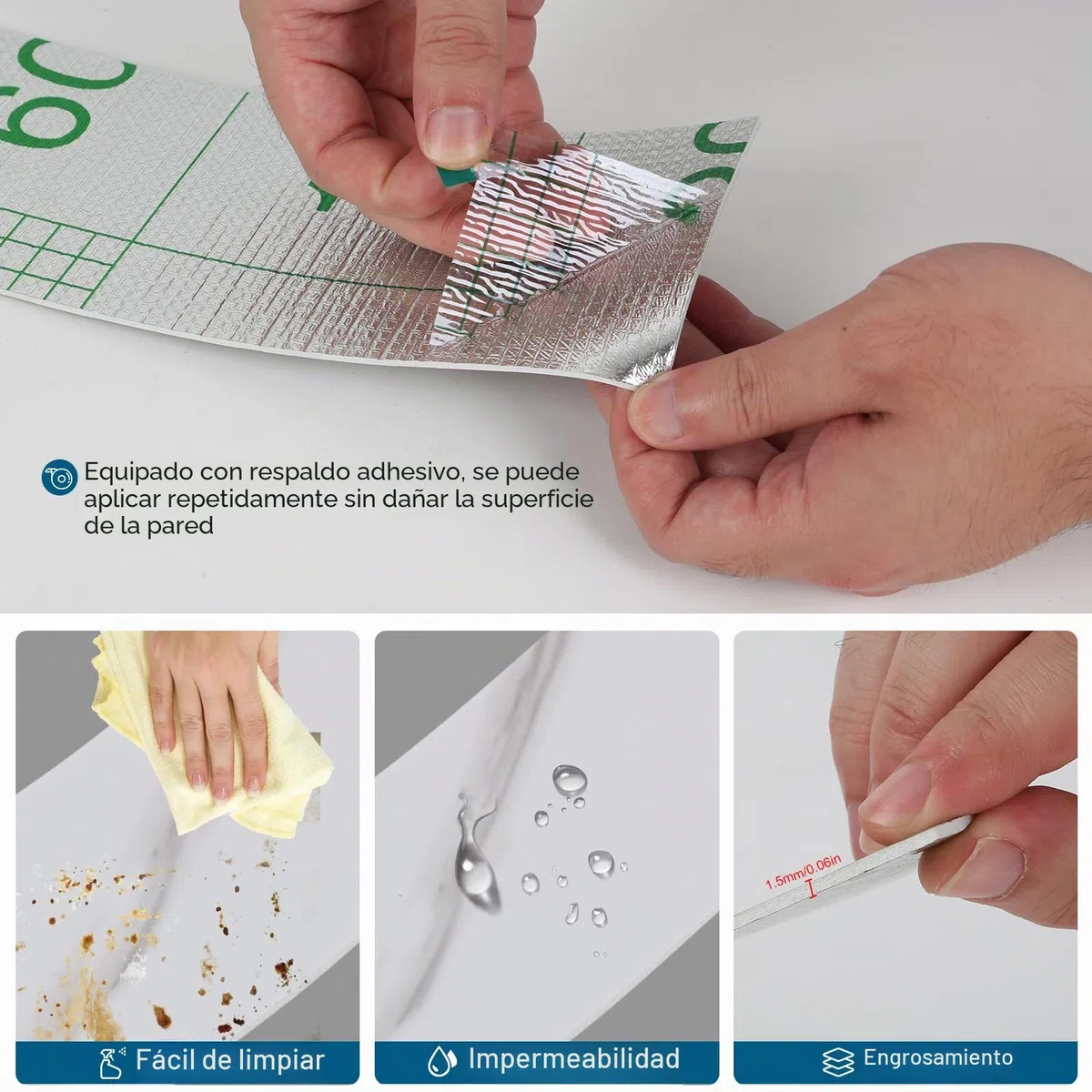 Equipado con respaldo adhesivo, se puede aplicar repetidamente sin dañar la superficie de la pared

1.5mm/0.06in

Fácil de limpiar

Impermeabilidad

Engrosamiento