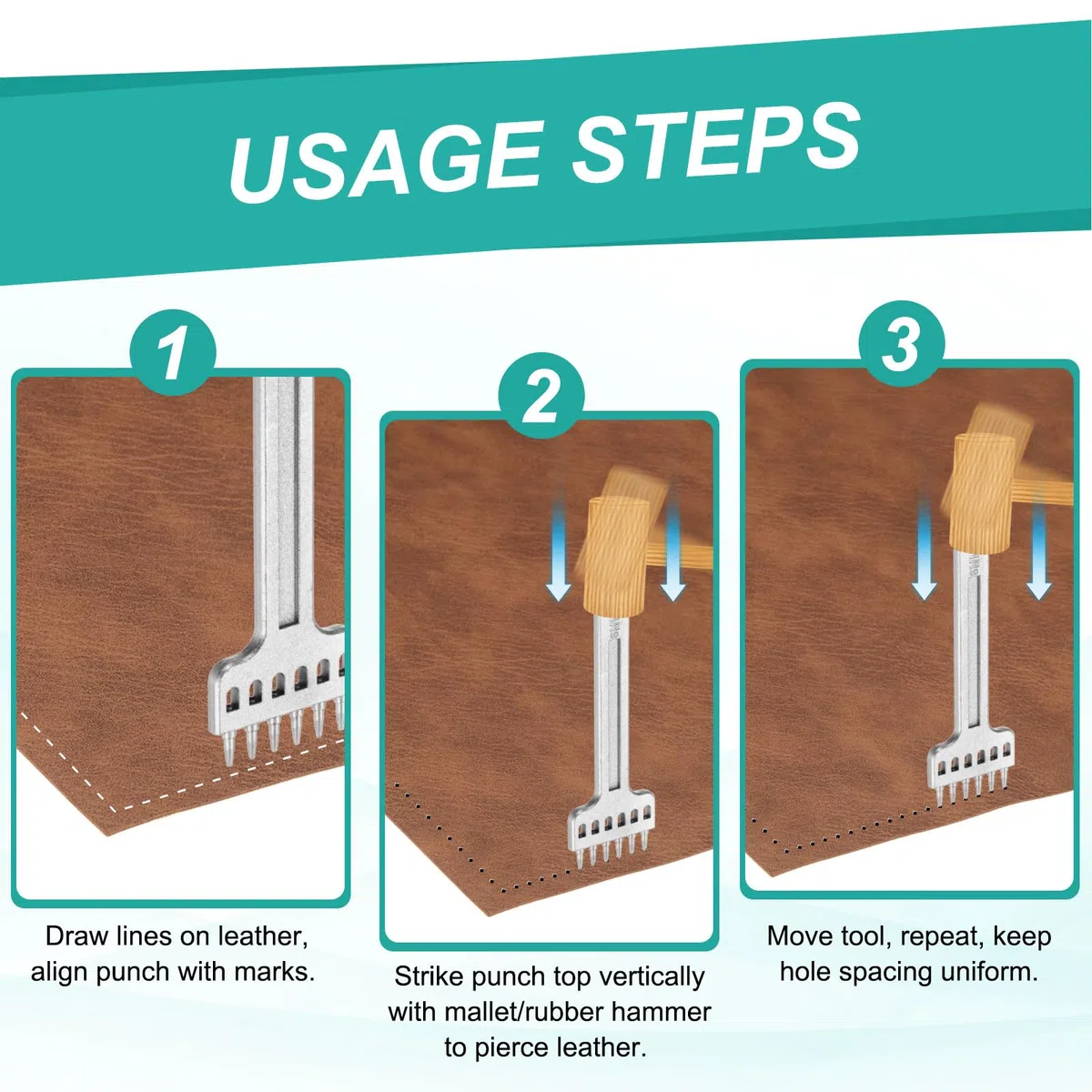 USAGE STEPS

1

Draw lines on leather, align punch with marks.

2

Strike punch top vertically with mallet/rubber hammer to pierce leather.

3

Move tool, repeat, keep hole spacing uniform.